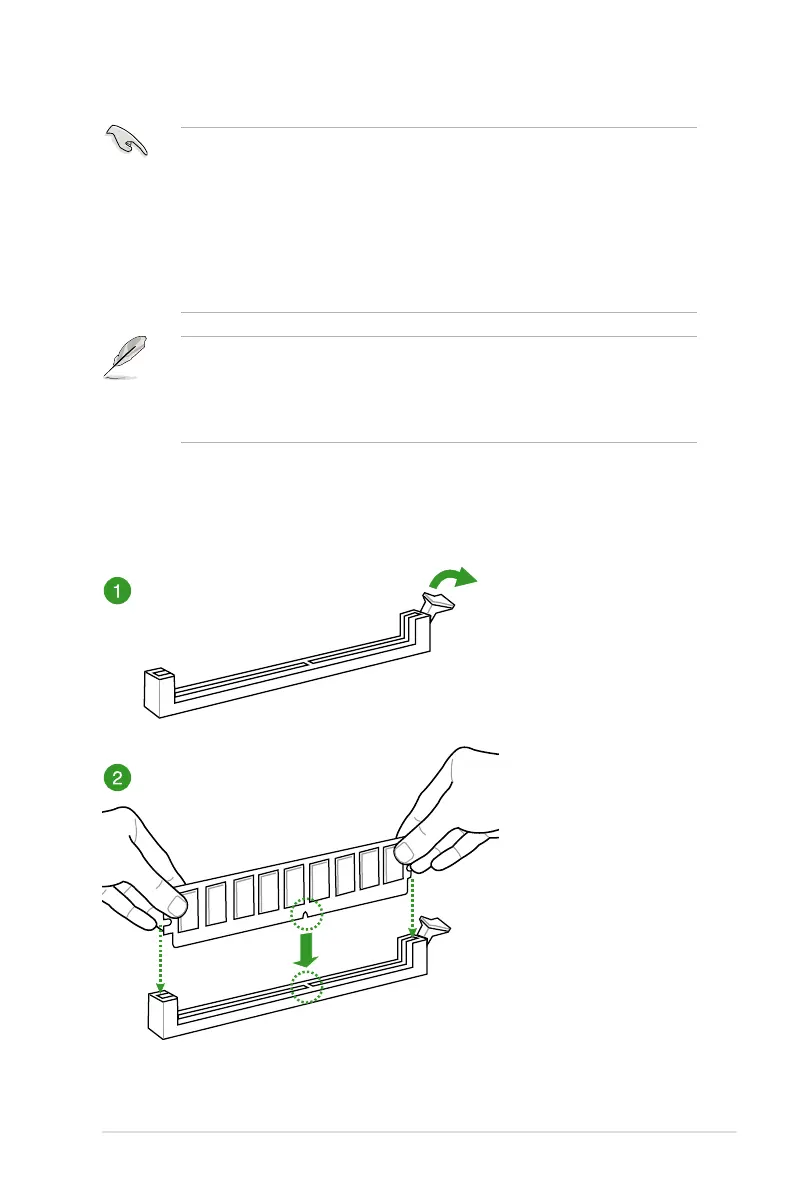 1

2