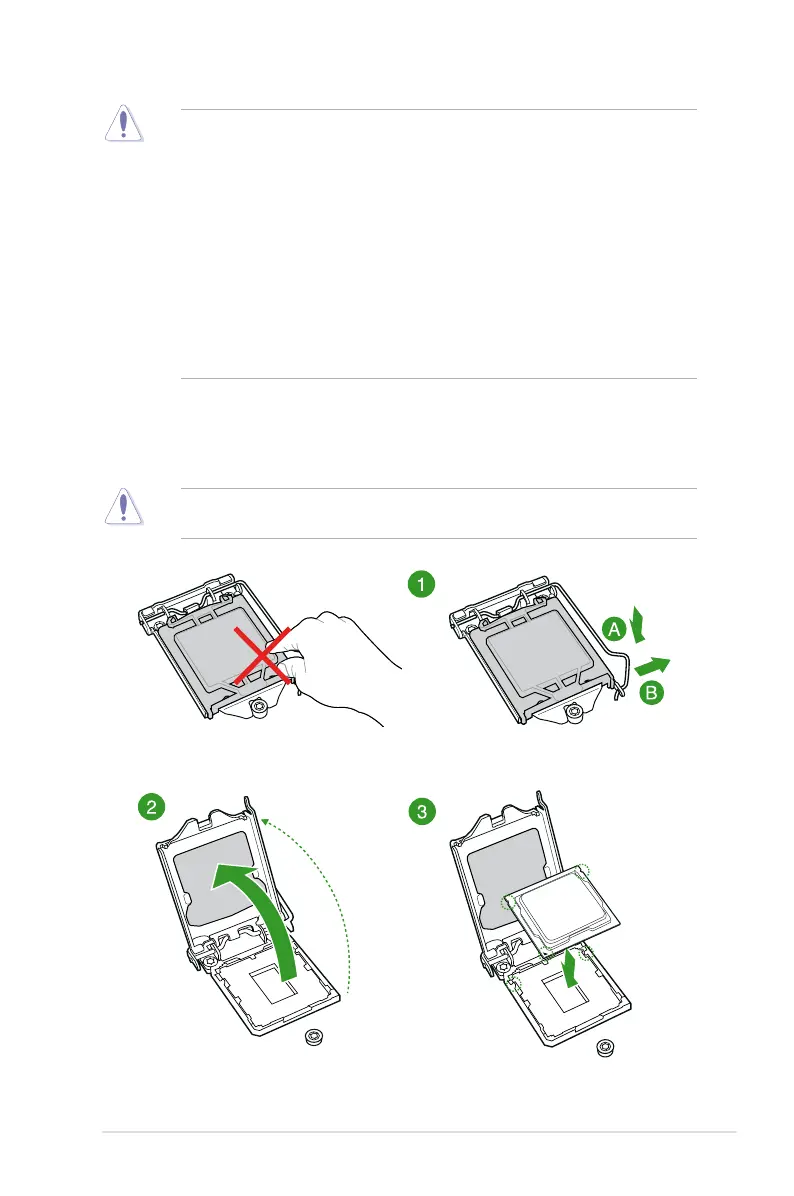 1

A

B

2

3