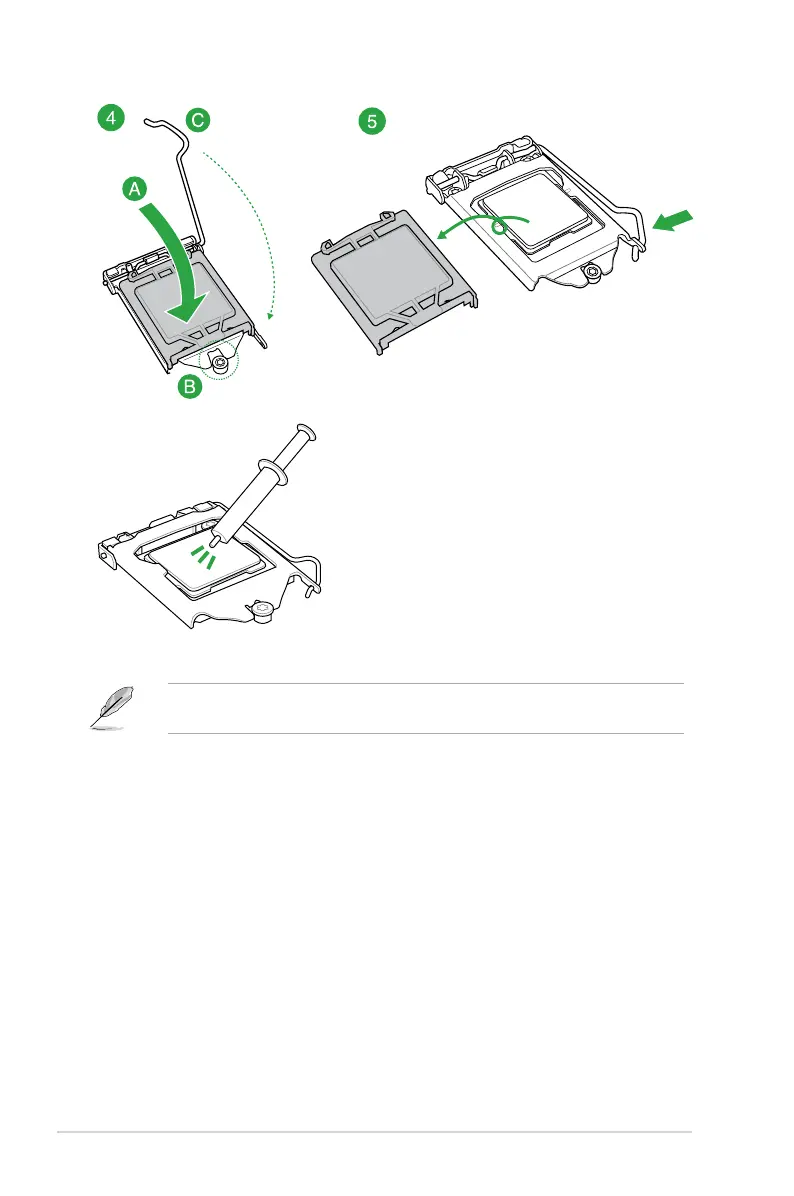 4

C

A

B

5