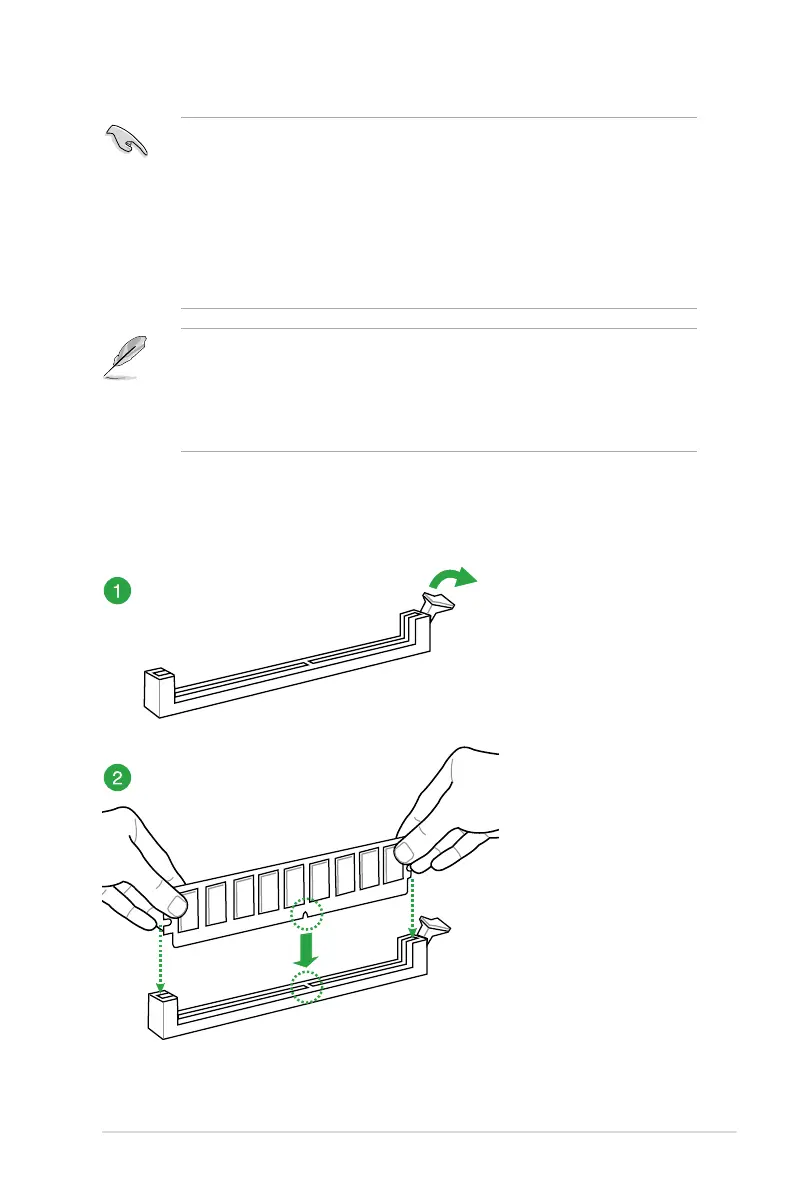 1

2