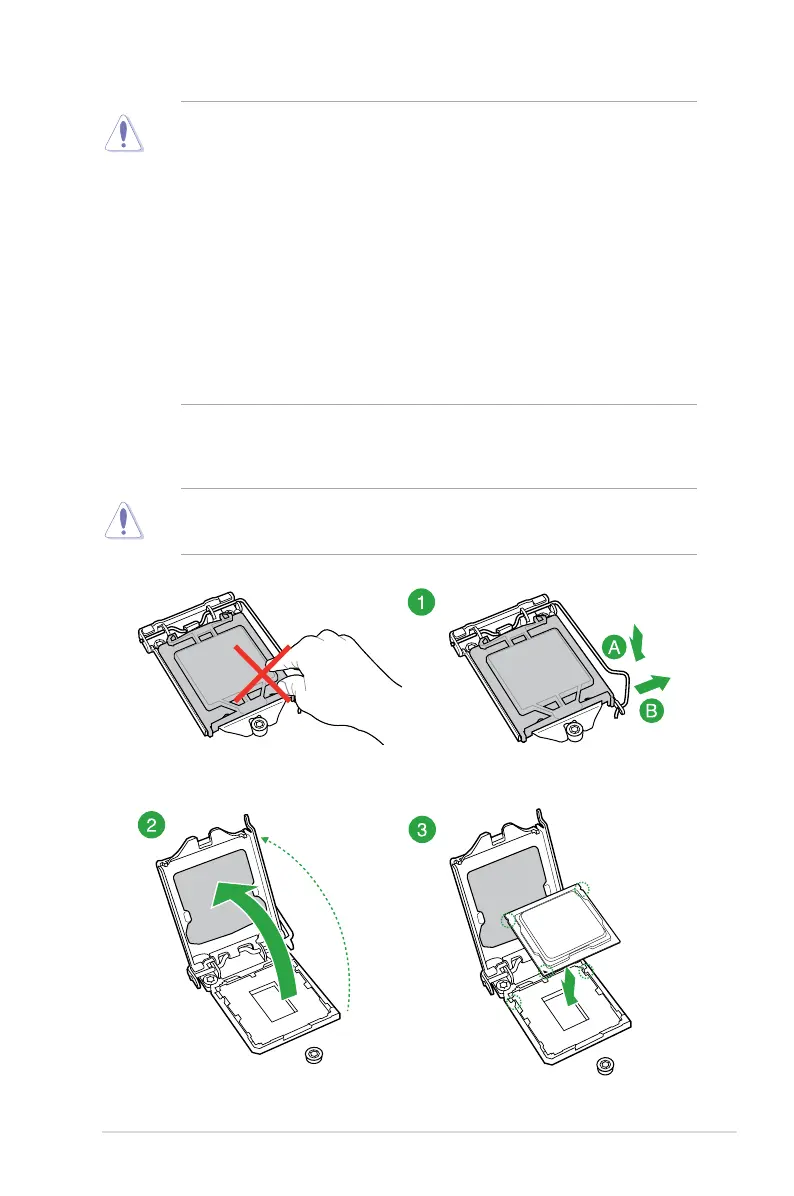 1

A

B

2

3