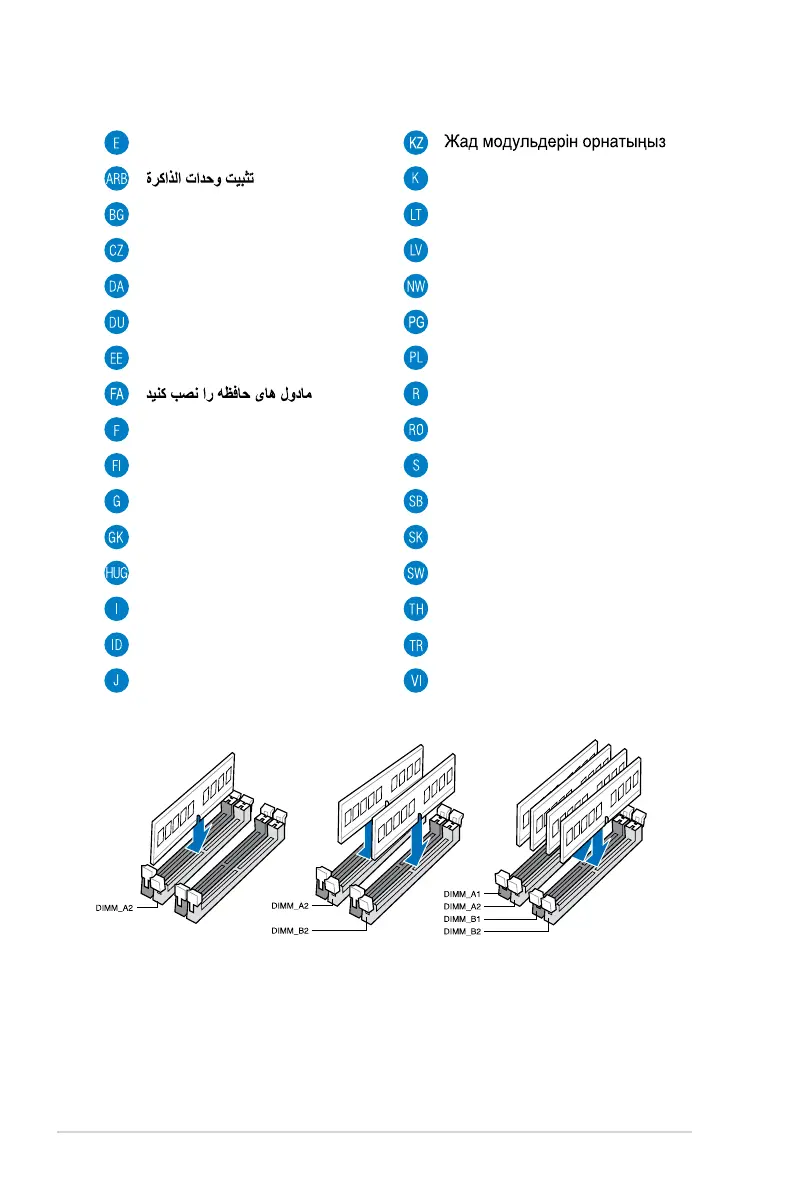 E

ARB تثبيت وحدات الذاكرة

BG

CZ

DA

DU

EE

FA مادول های حافظه را نصب کنید

F

FI

G

GK

HUG

I

ID

J

KZ Жад модульдерін орнатыңыз

K

LT

LV

NW

PG

PL

R

RO

S

SB

SK

SW

TH

TR

VI

DIMM_A2

DIMM_A2

DIMM_B2

DIMM_A1

DIMM_A2

DIMM_B1

DIMM_B2