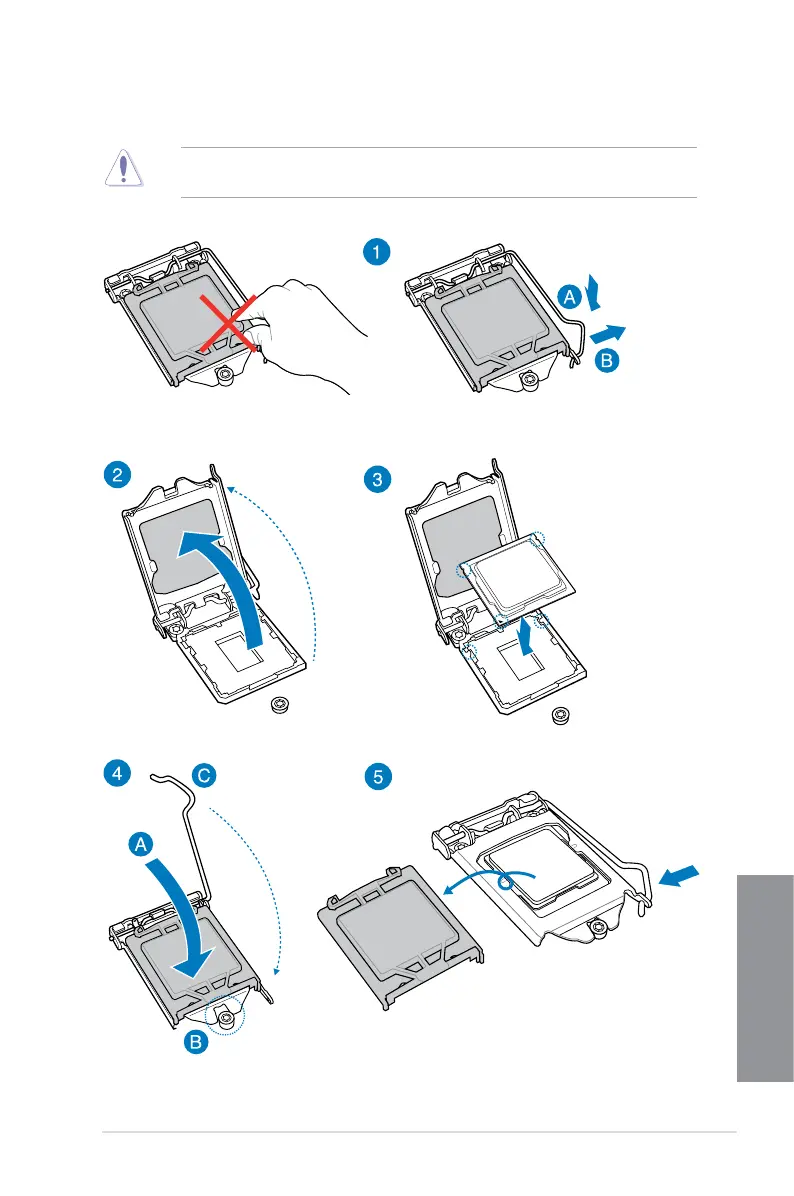 1

A

B

2

3

4

C

A

B

5