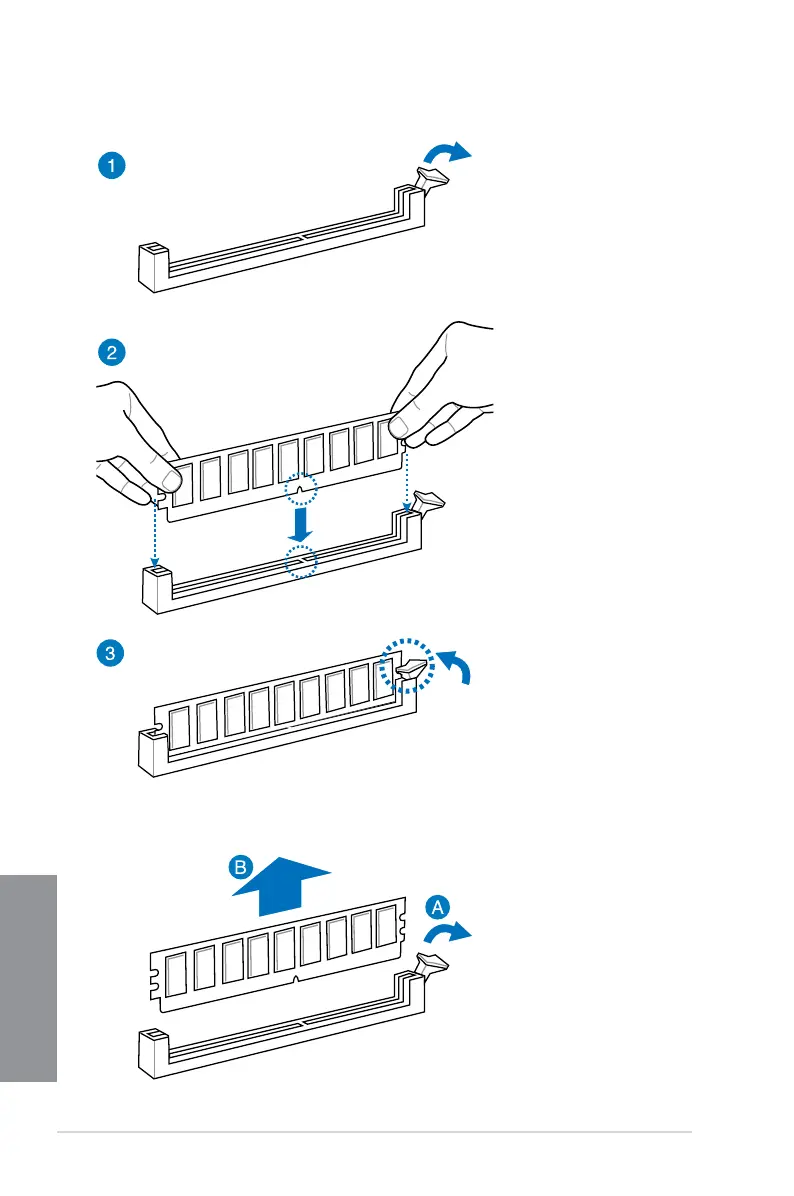 1

2

3

B

A