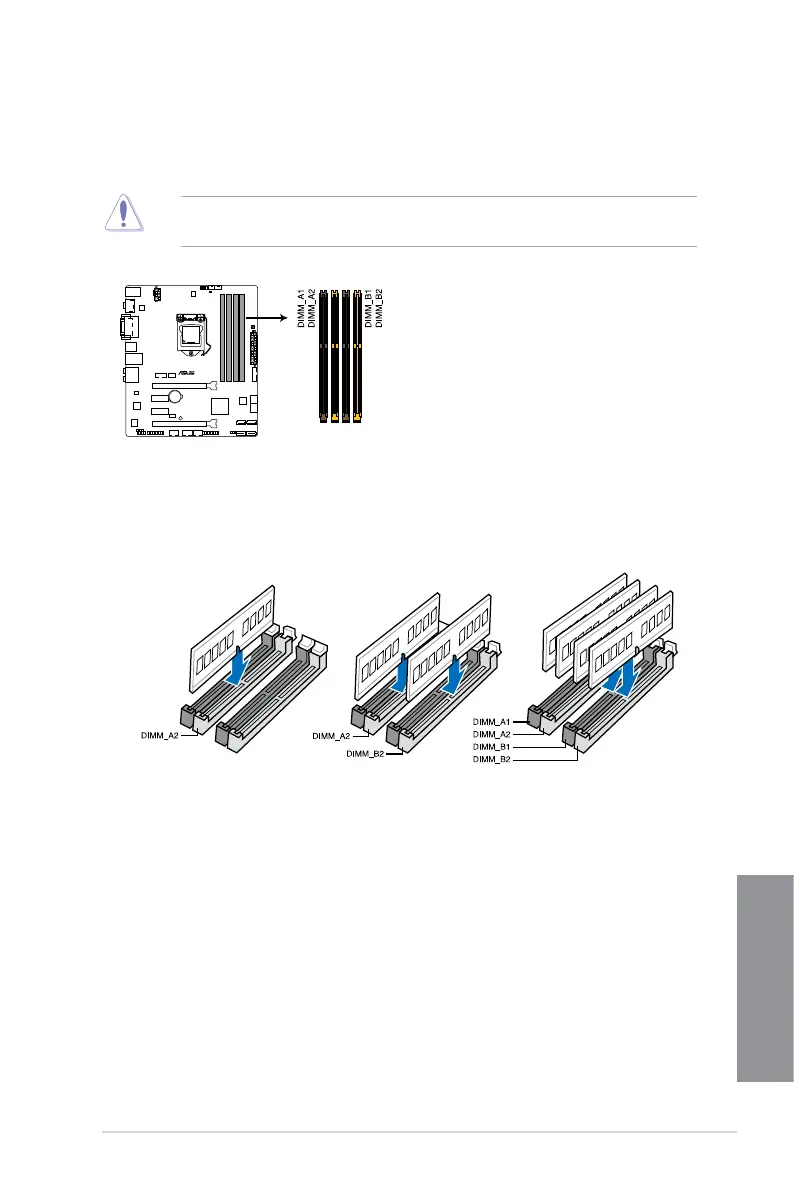 DIMM_A1
DIMM_A2
DIMM_B1
DIMM_B2

DIMM_A2

DIMM_A2

DIMM_B2

DIMM_A1
DIMM_A2
DIMM_B1
DIMM_B2