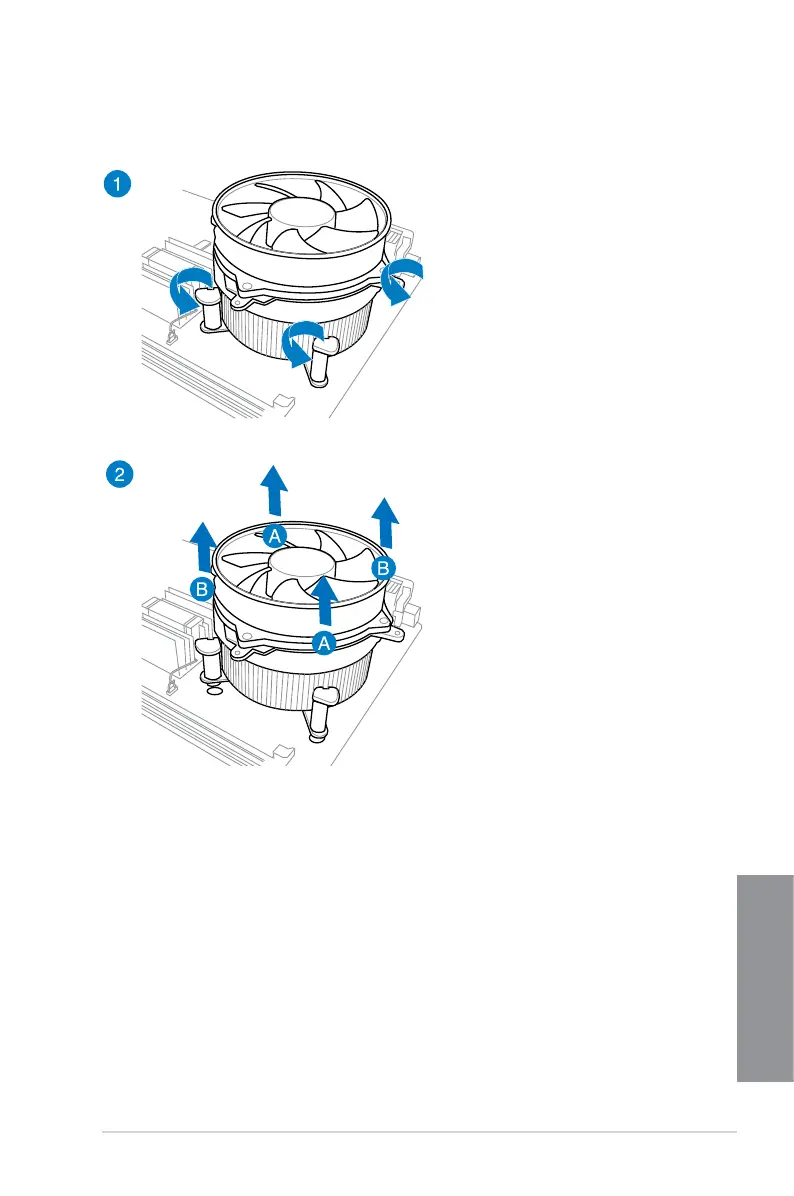 1

2

A

B

B

A