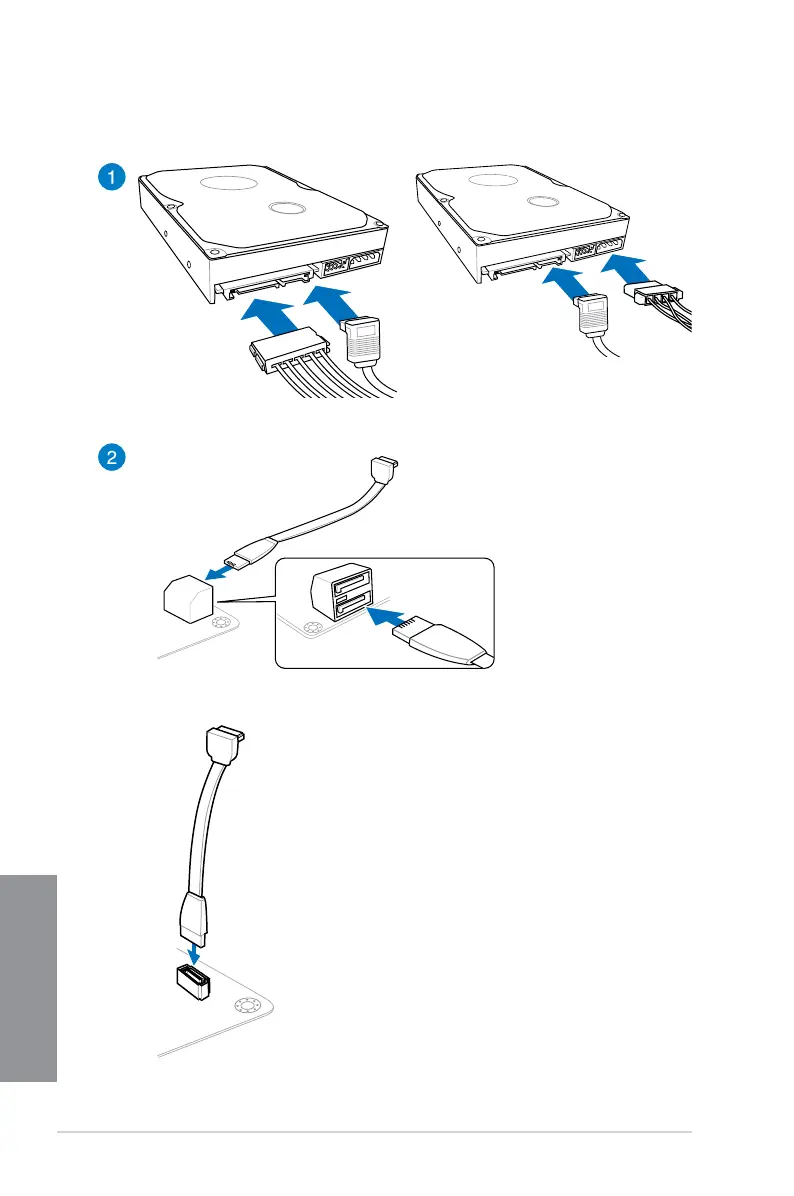 1

2