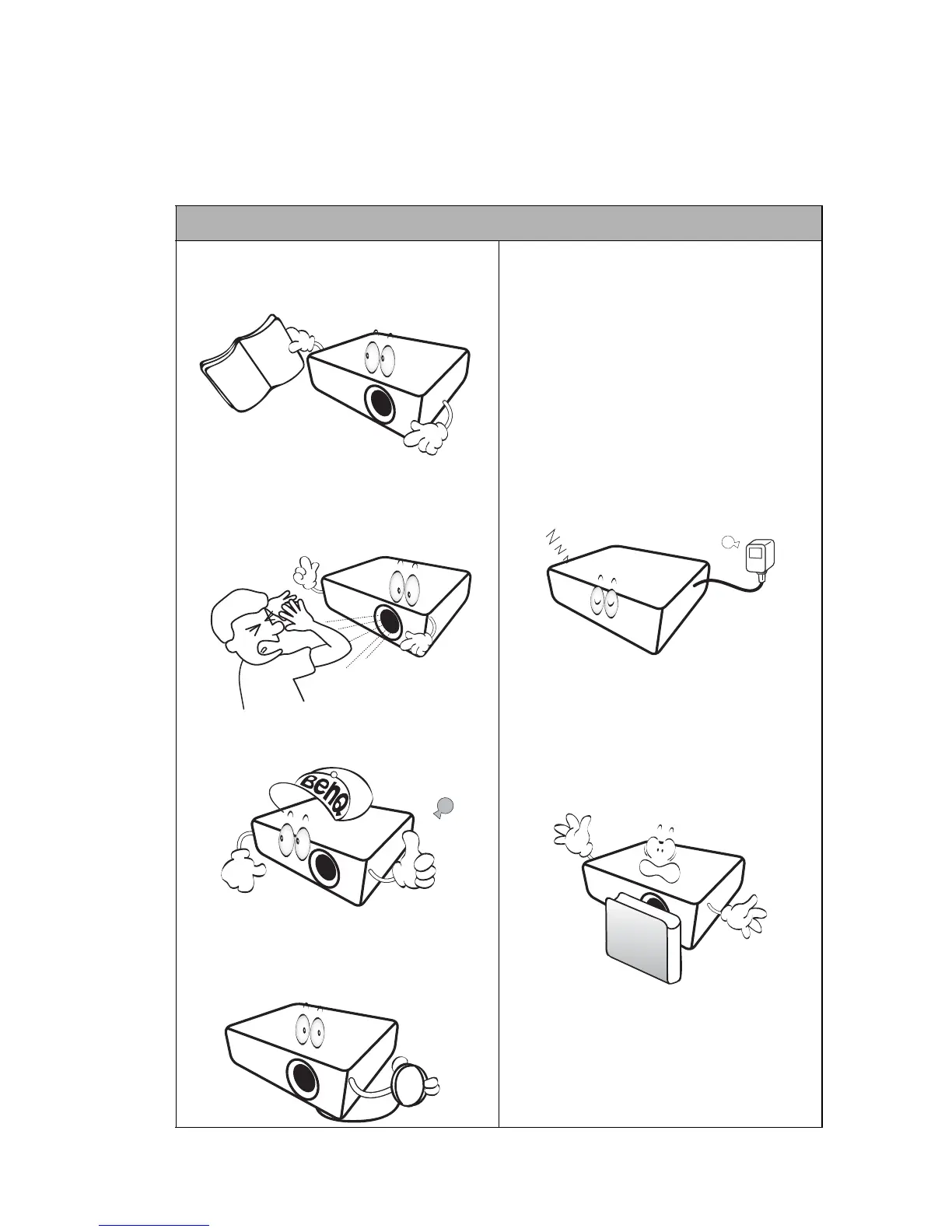 BenQ