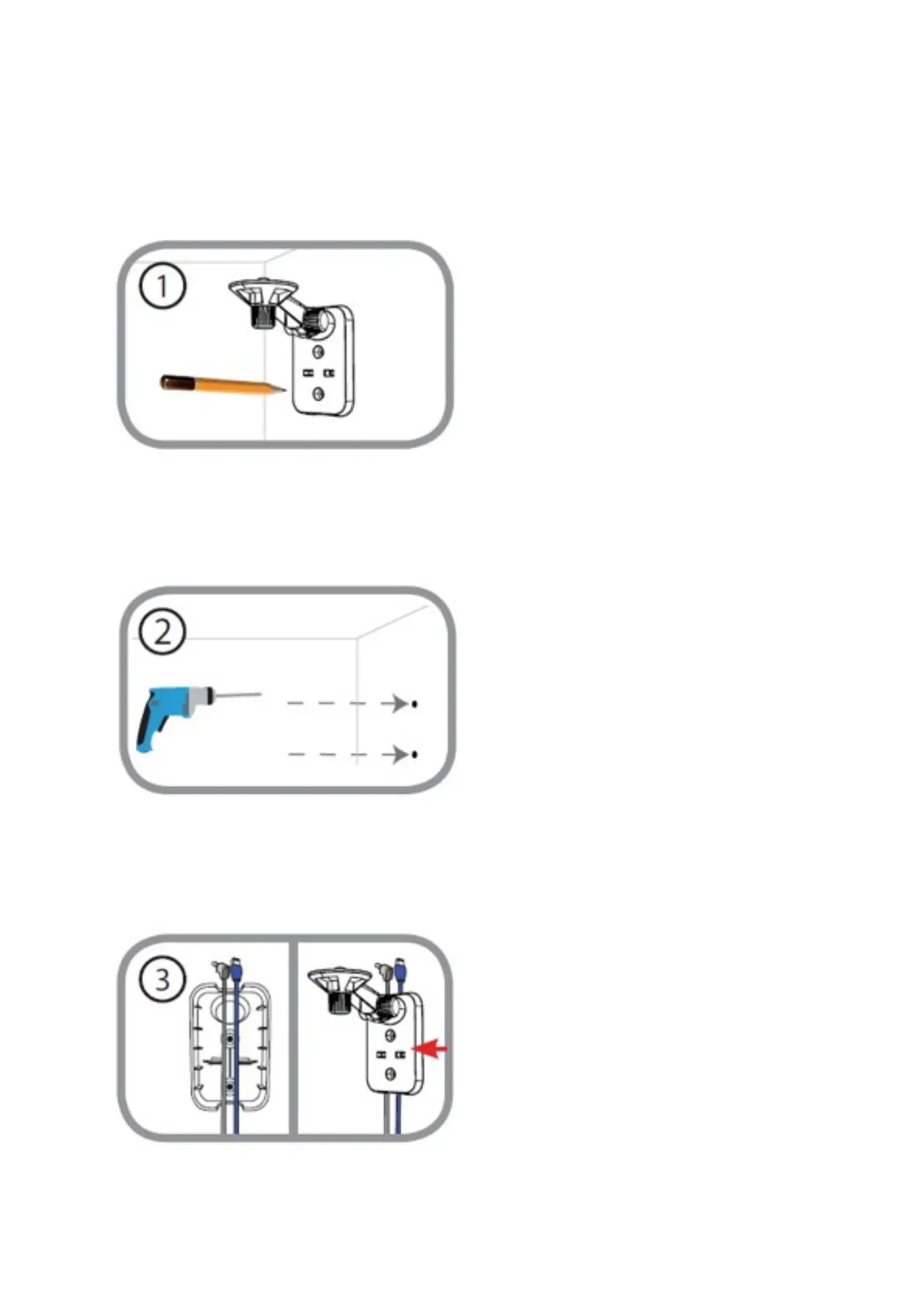 1

2

3