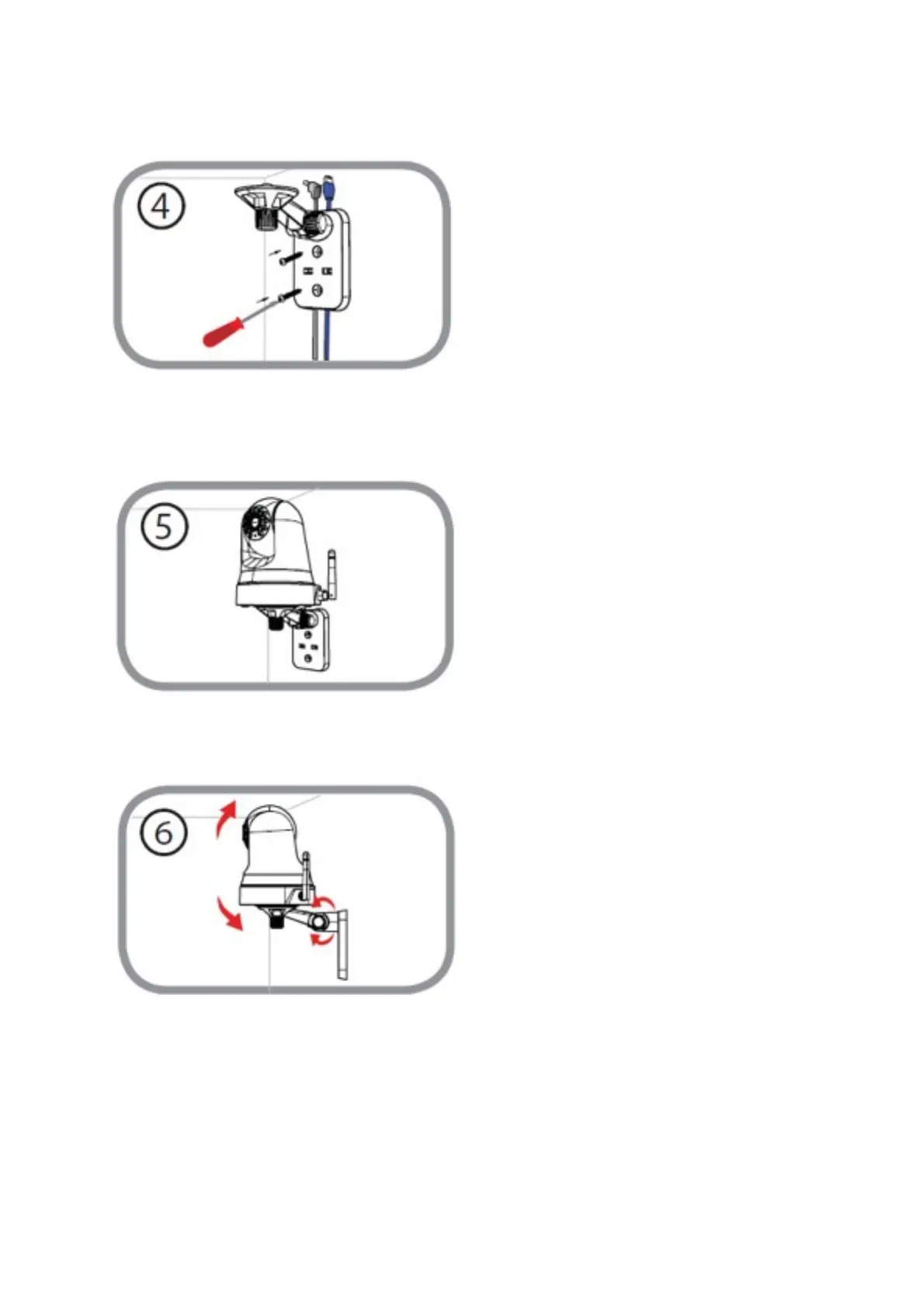 4

5

6