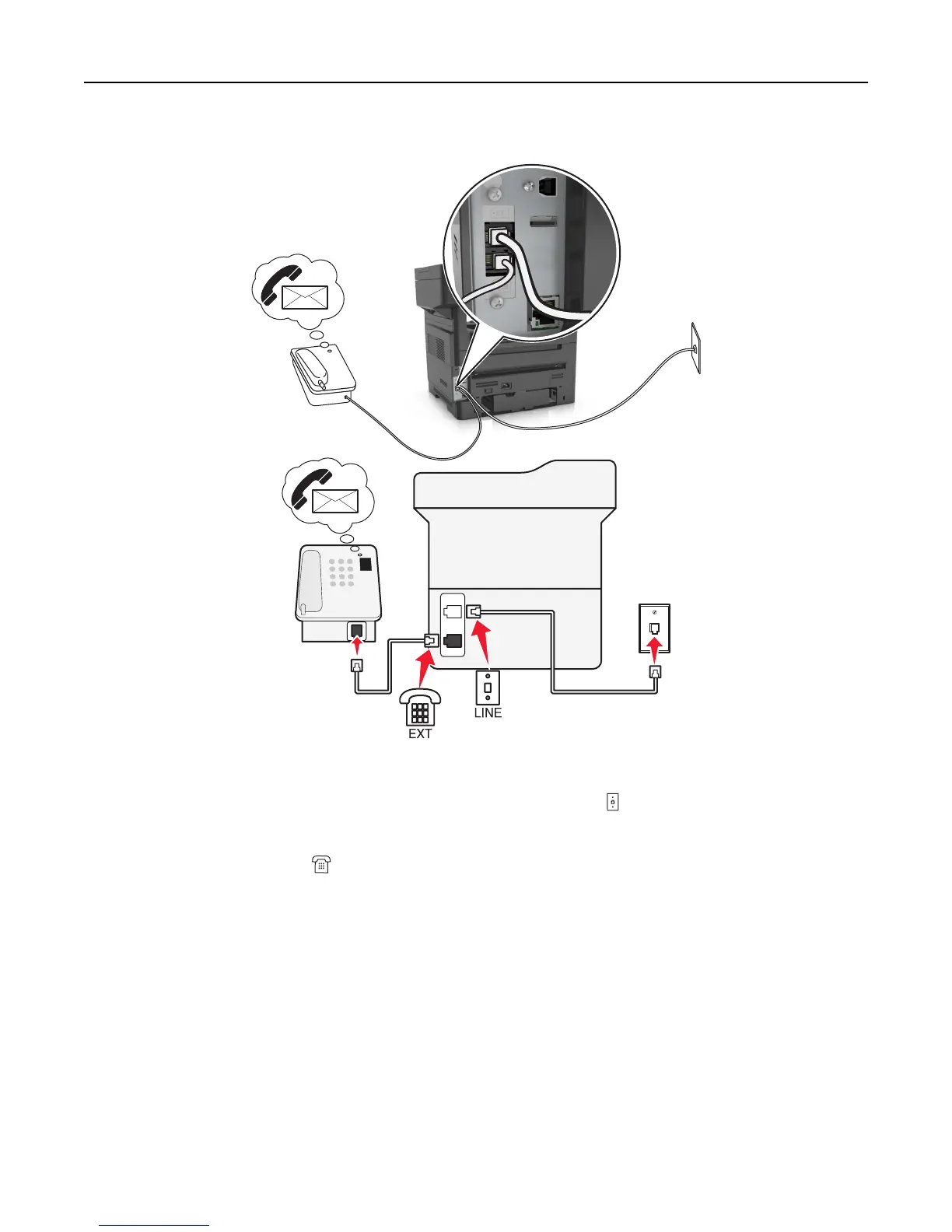 LINE

EXT