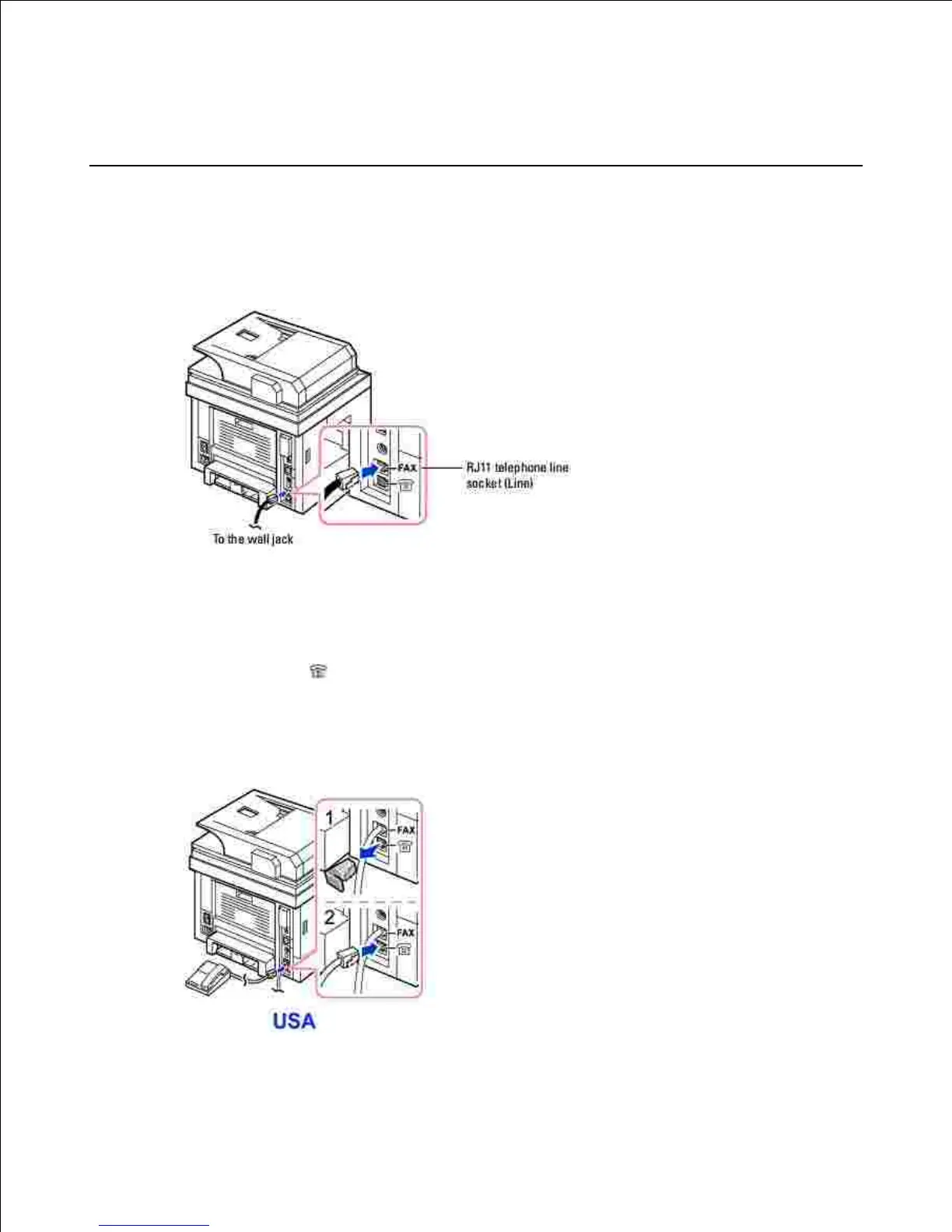 FAX

RJ11 telephone line socket (Line)

To the wall jack

1

FAX

2

FAX

USA