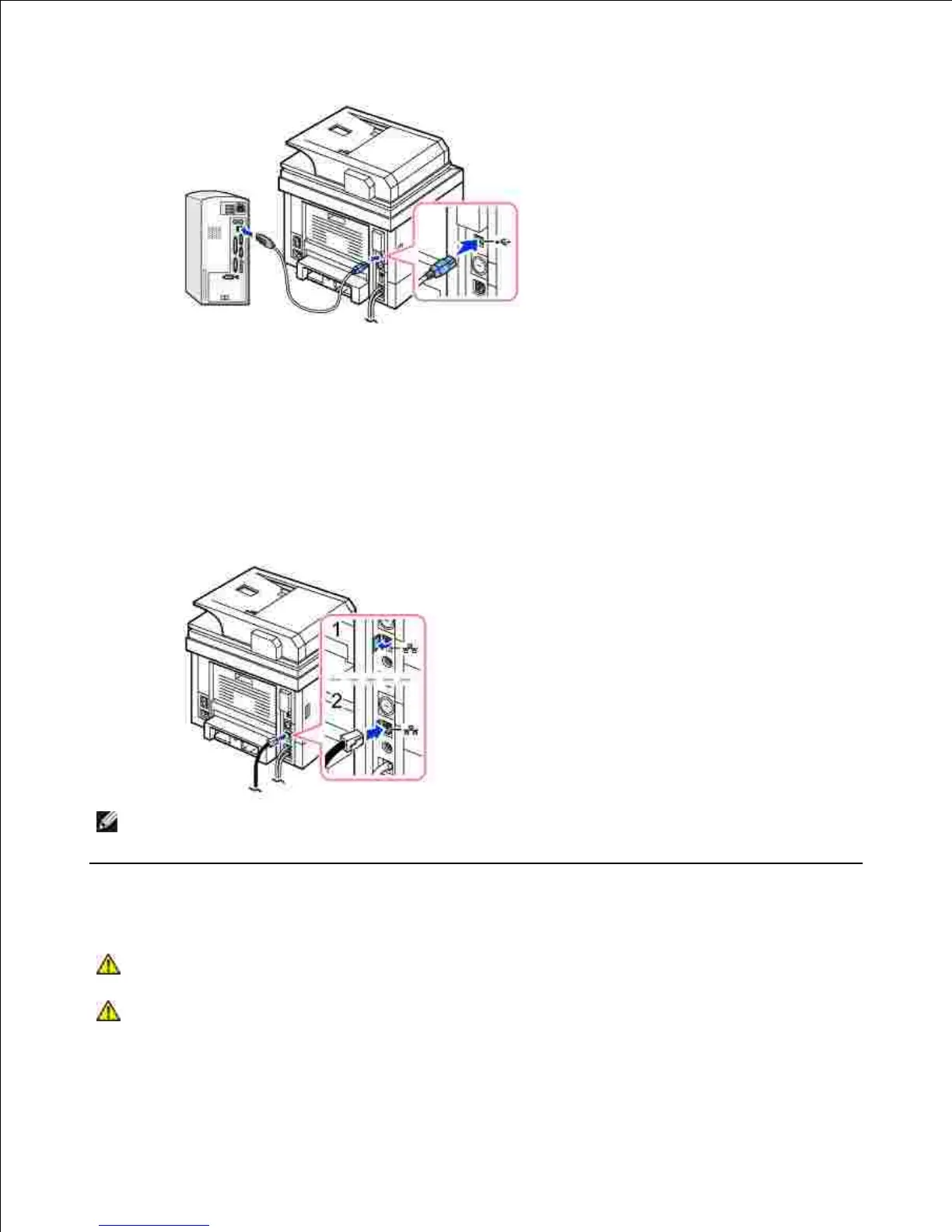 1

2