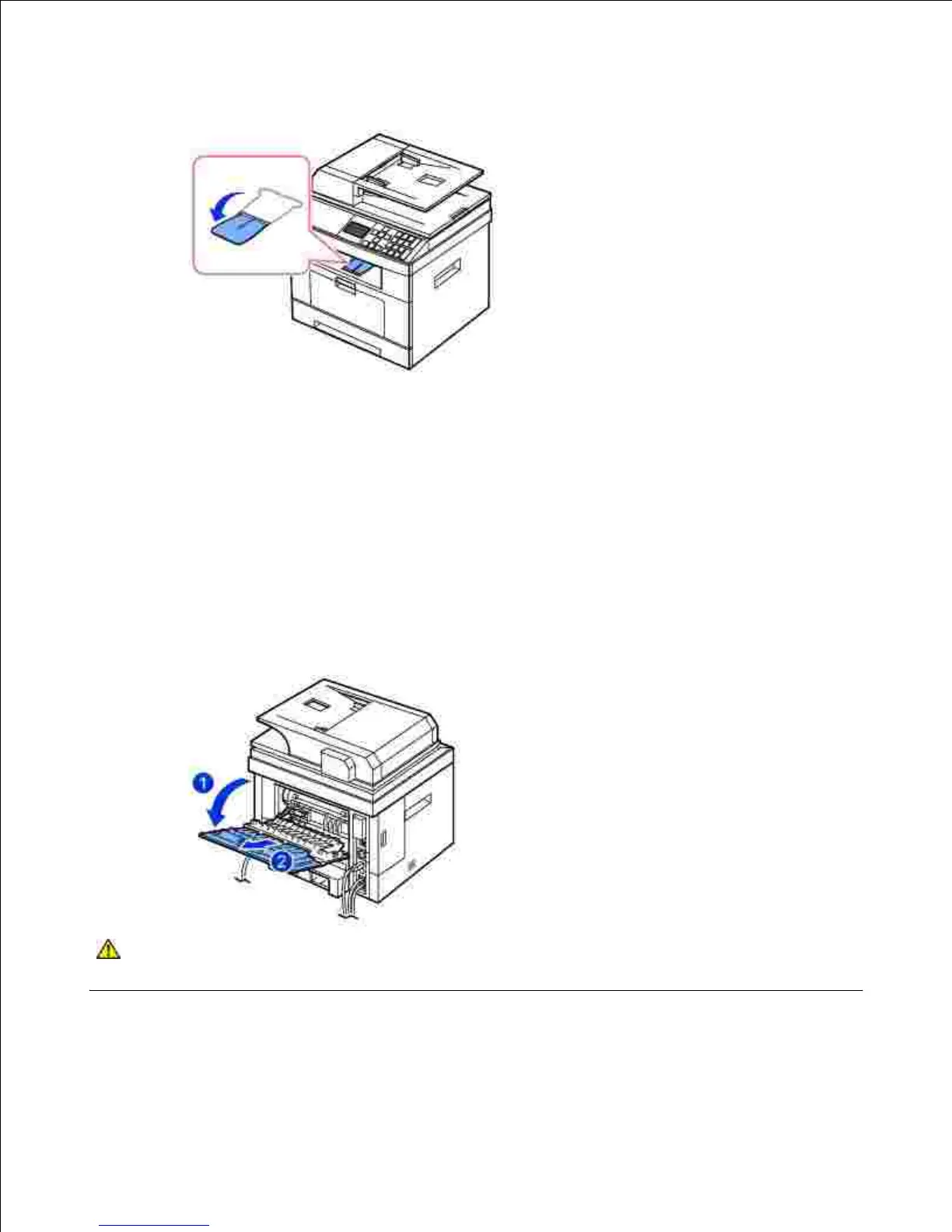 1

2