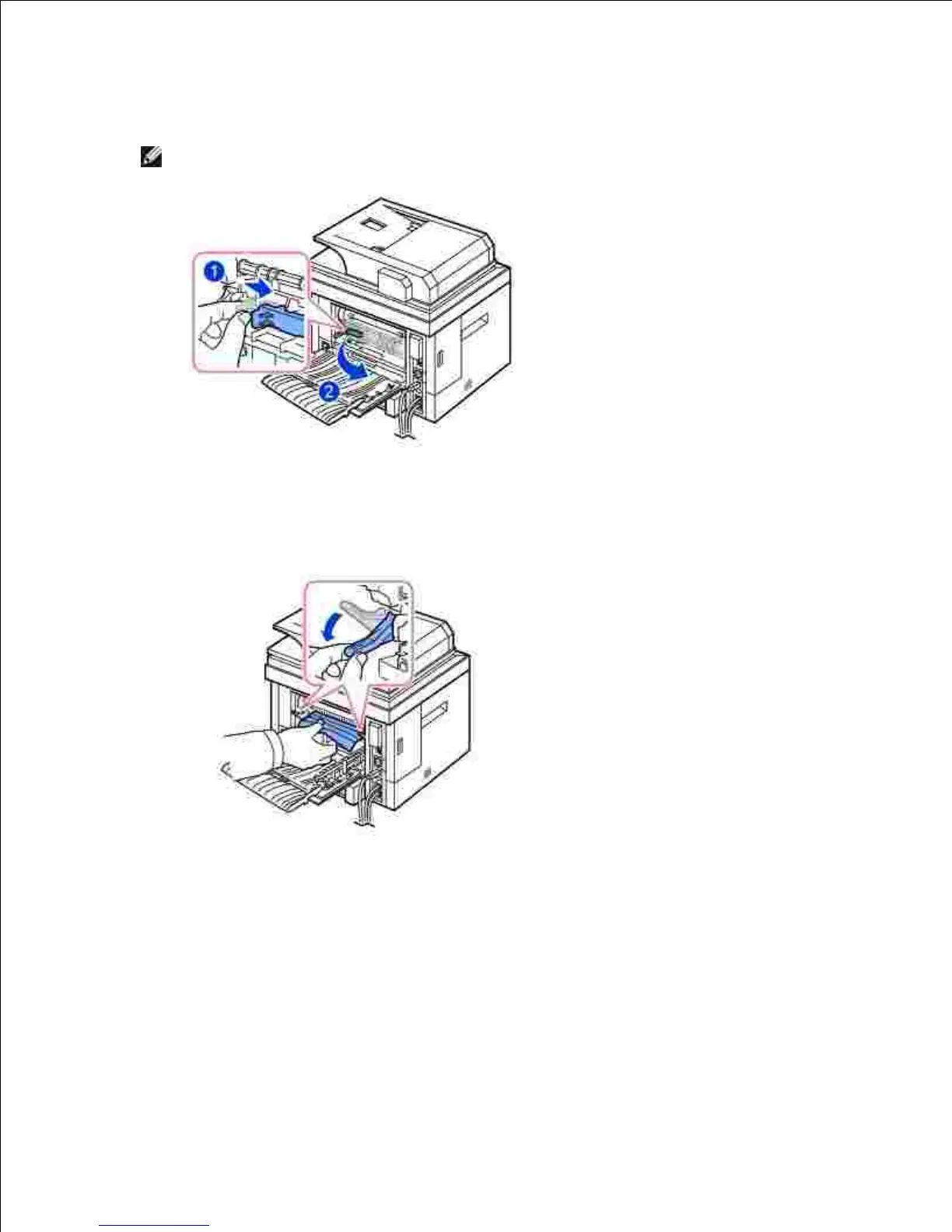 1

2