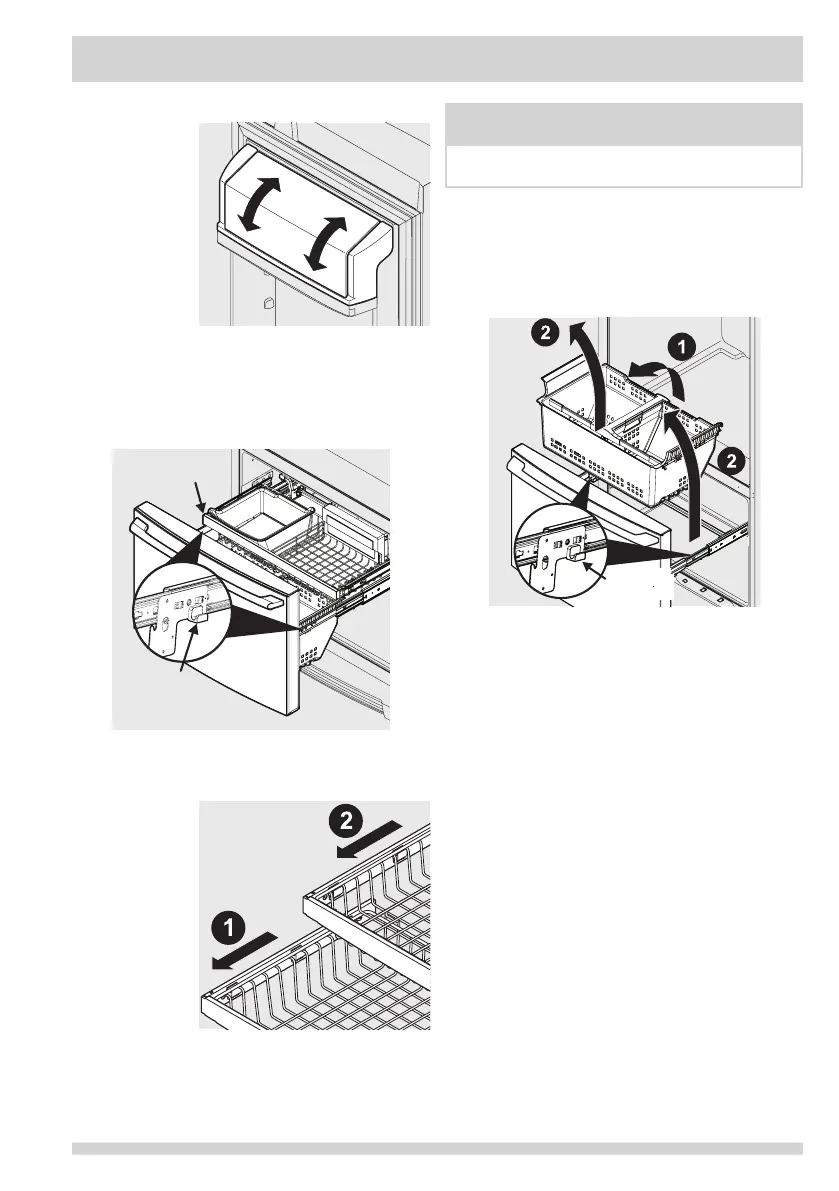 2

1

2

2

1