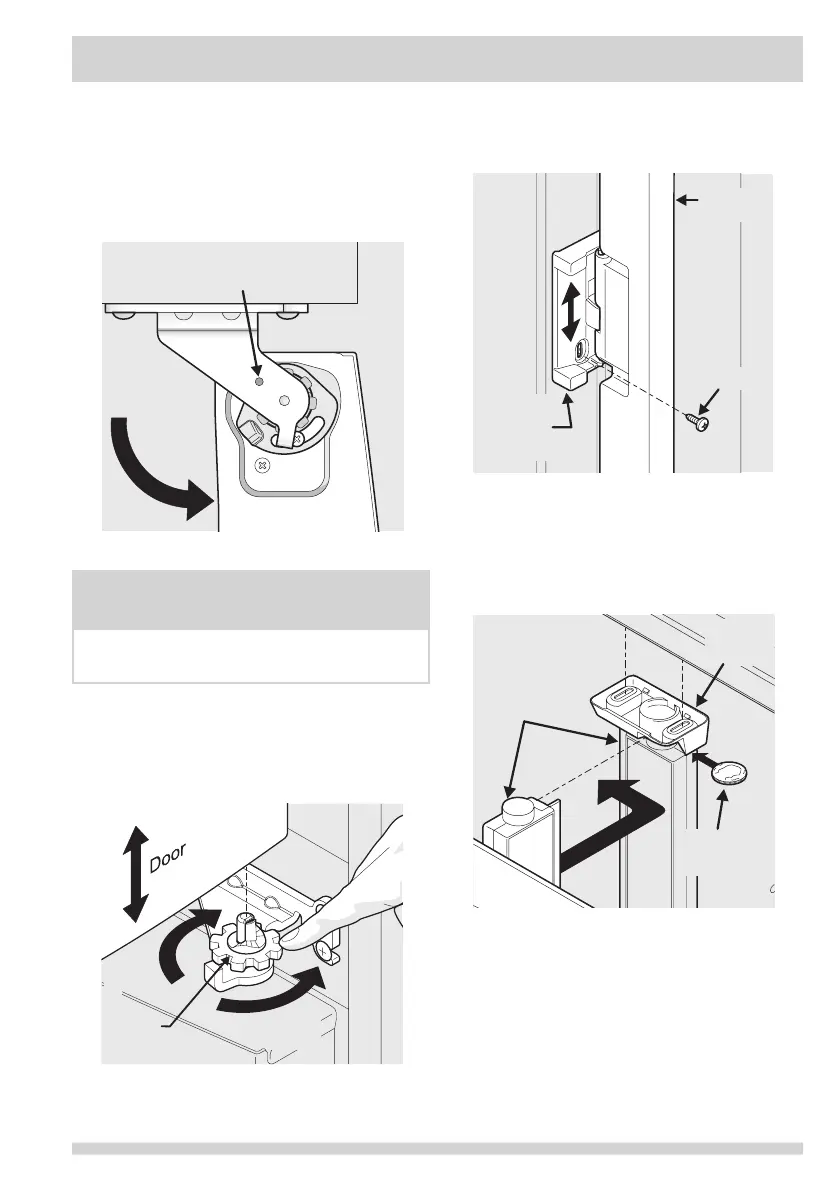 Door