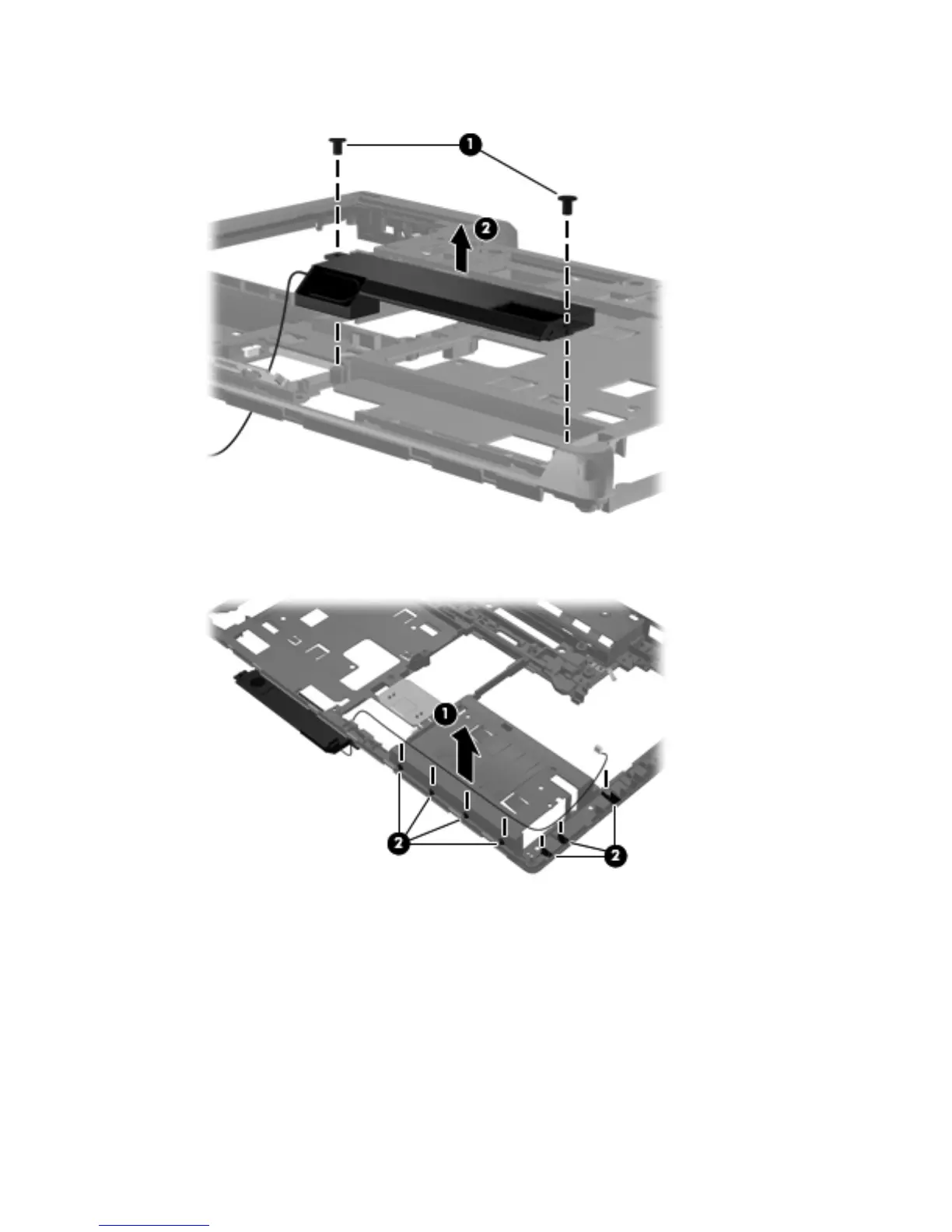 1

2

1

2

2