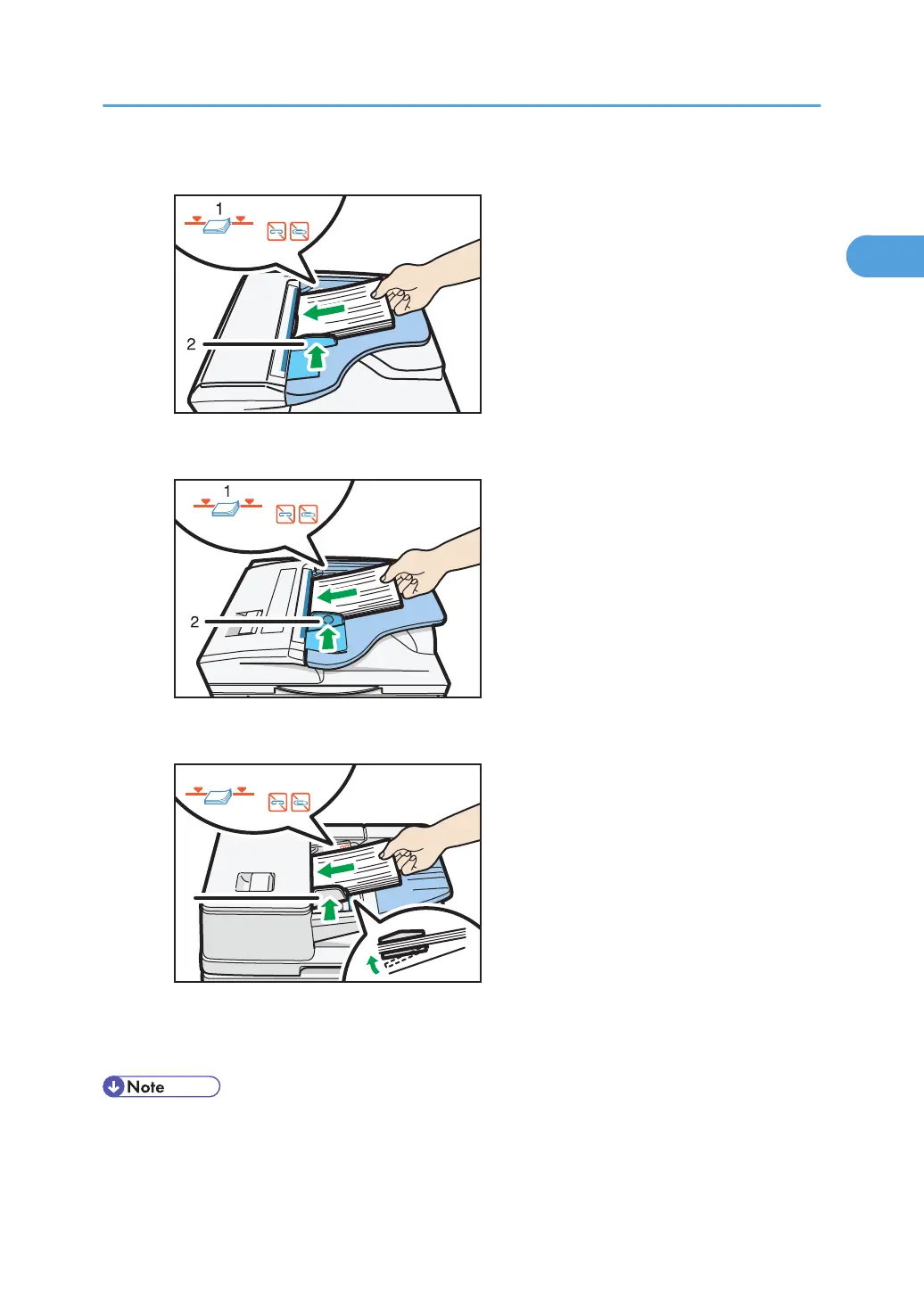 1

2

1

2

Note