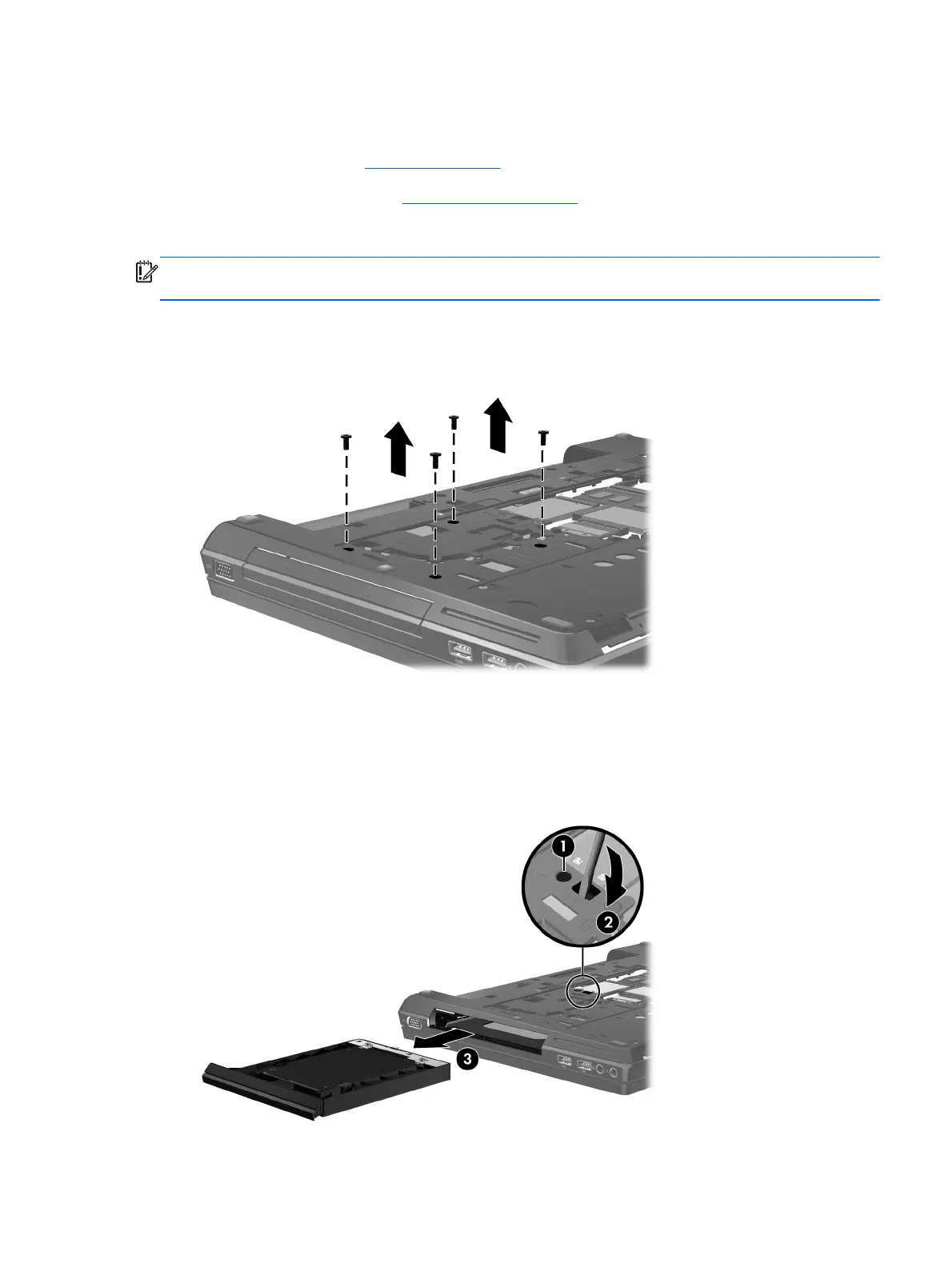 1

2

3