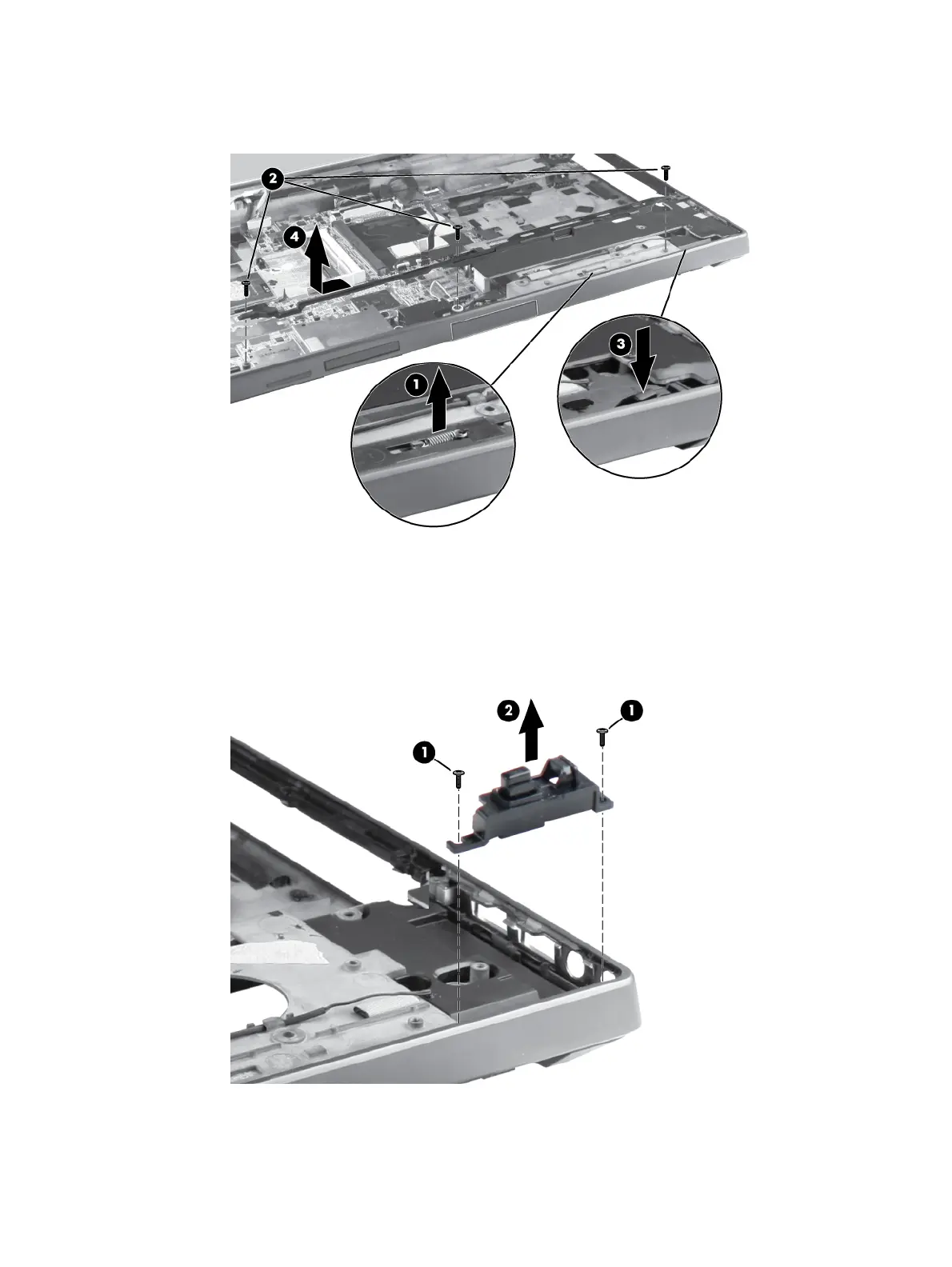 2
4
1
3
2
1
1