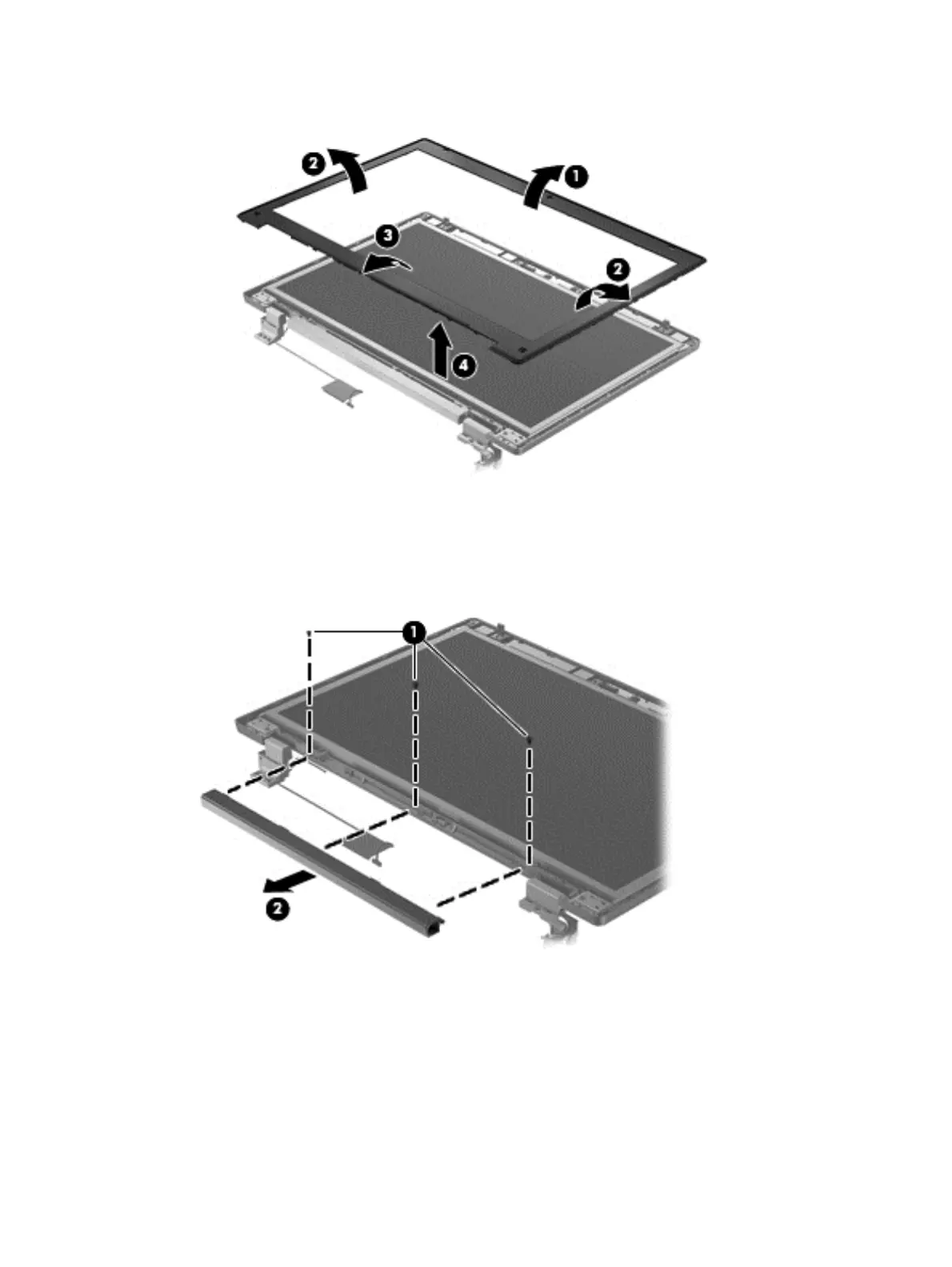 2
1
3
2
4
1
2