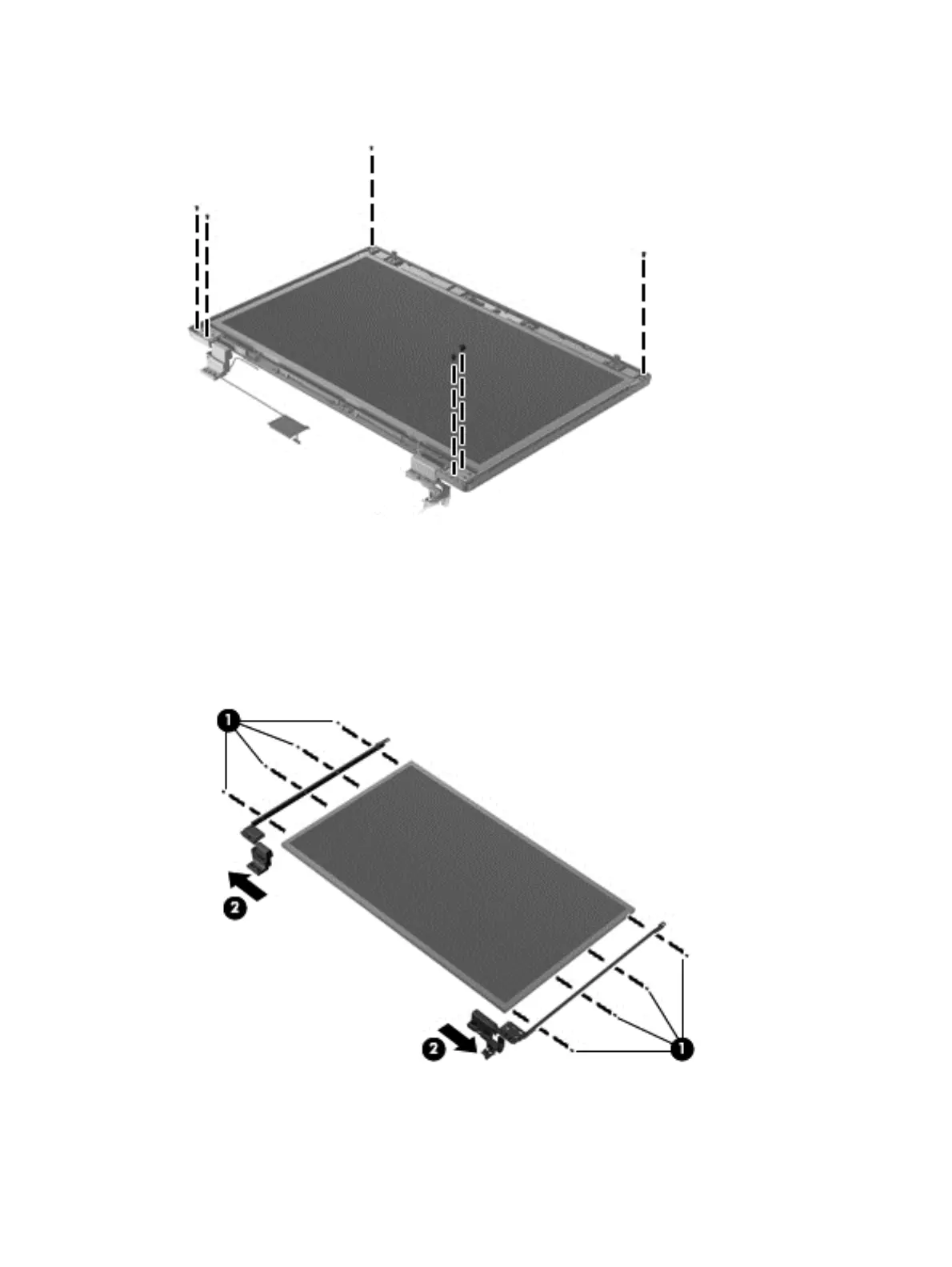 1
2
2
1