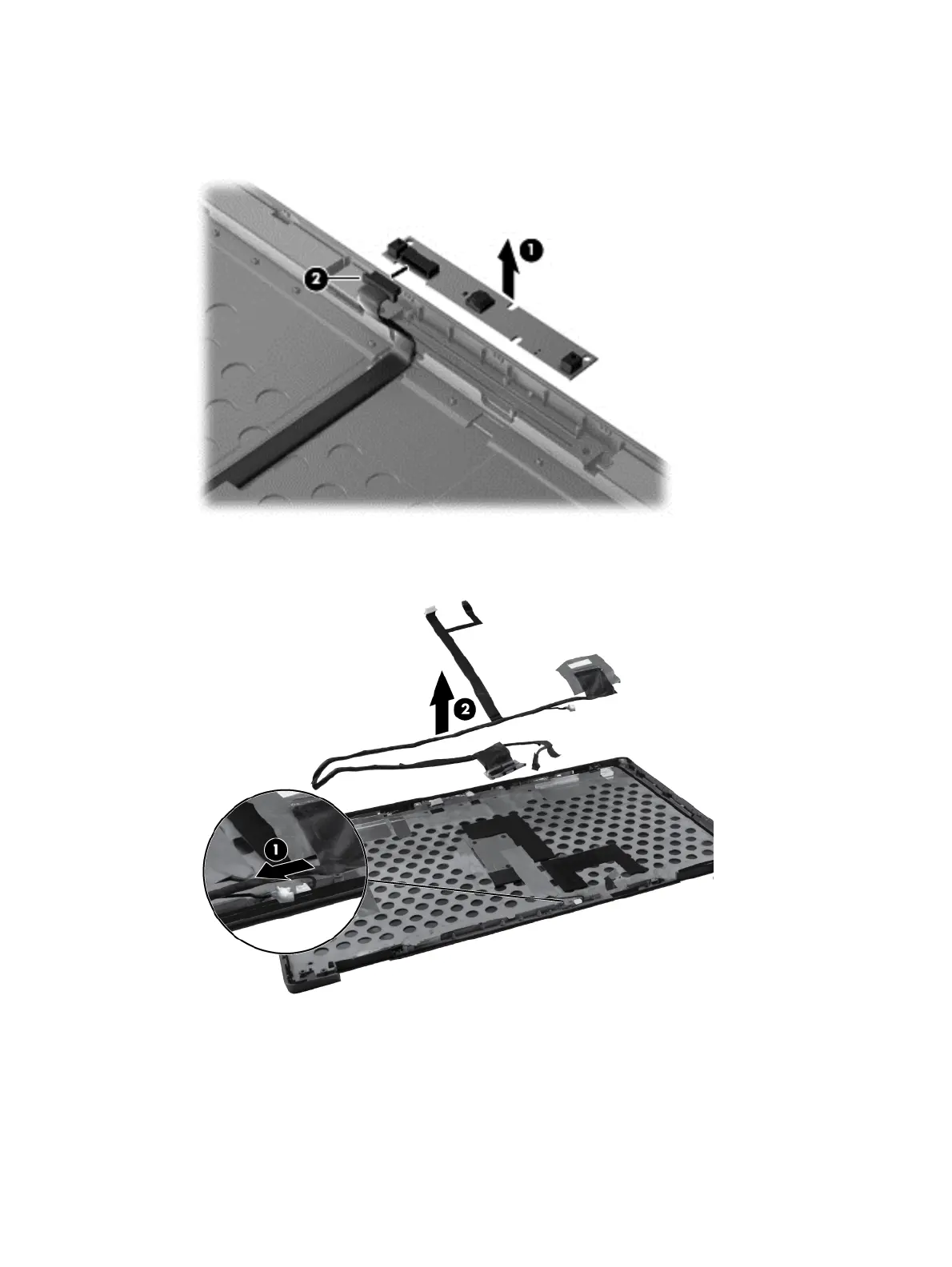 1
2

2
1