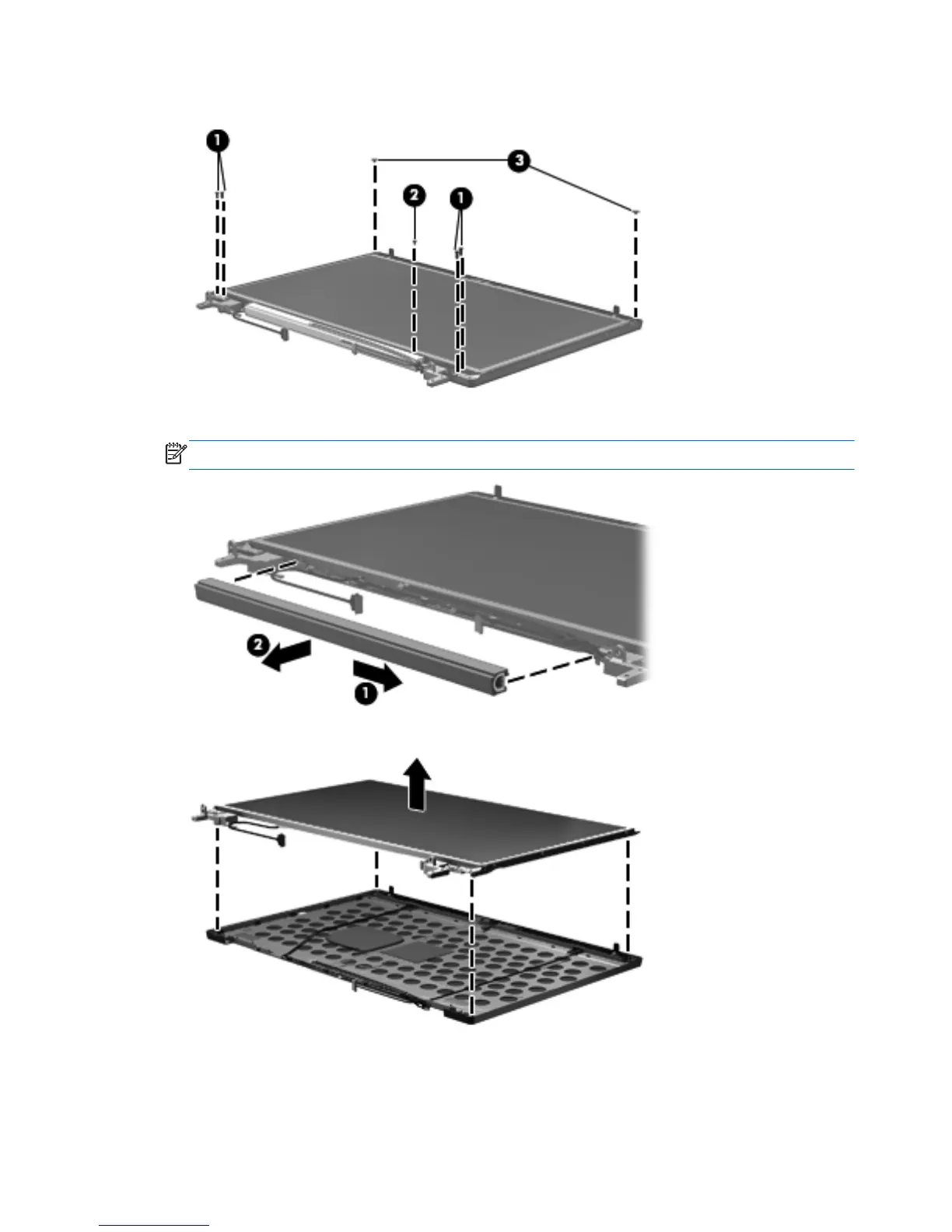 1

3

2

1

2

1