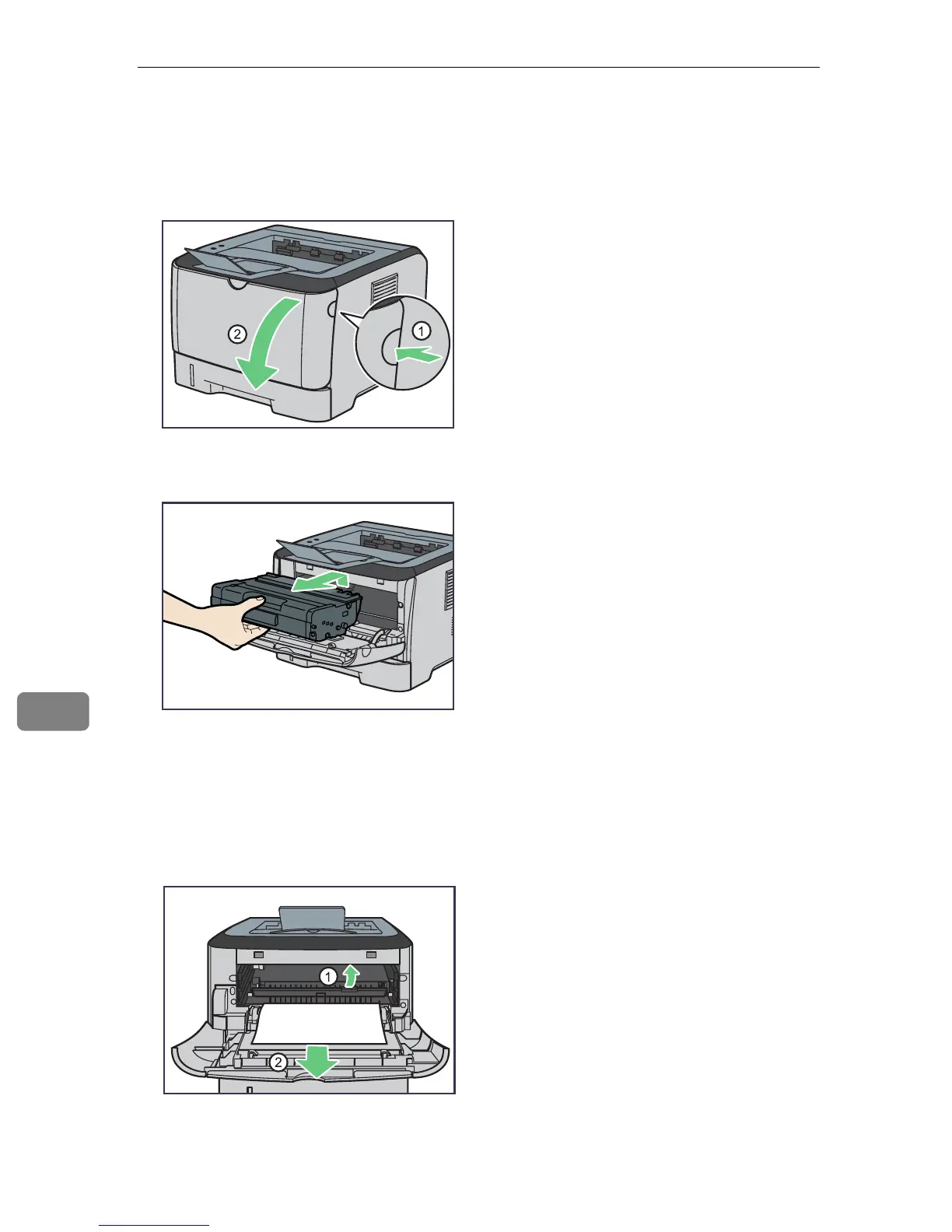 2

1

1

2