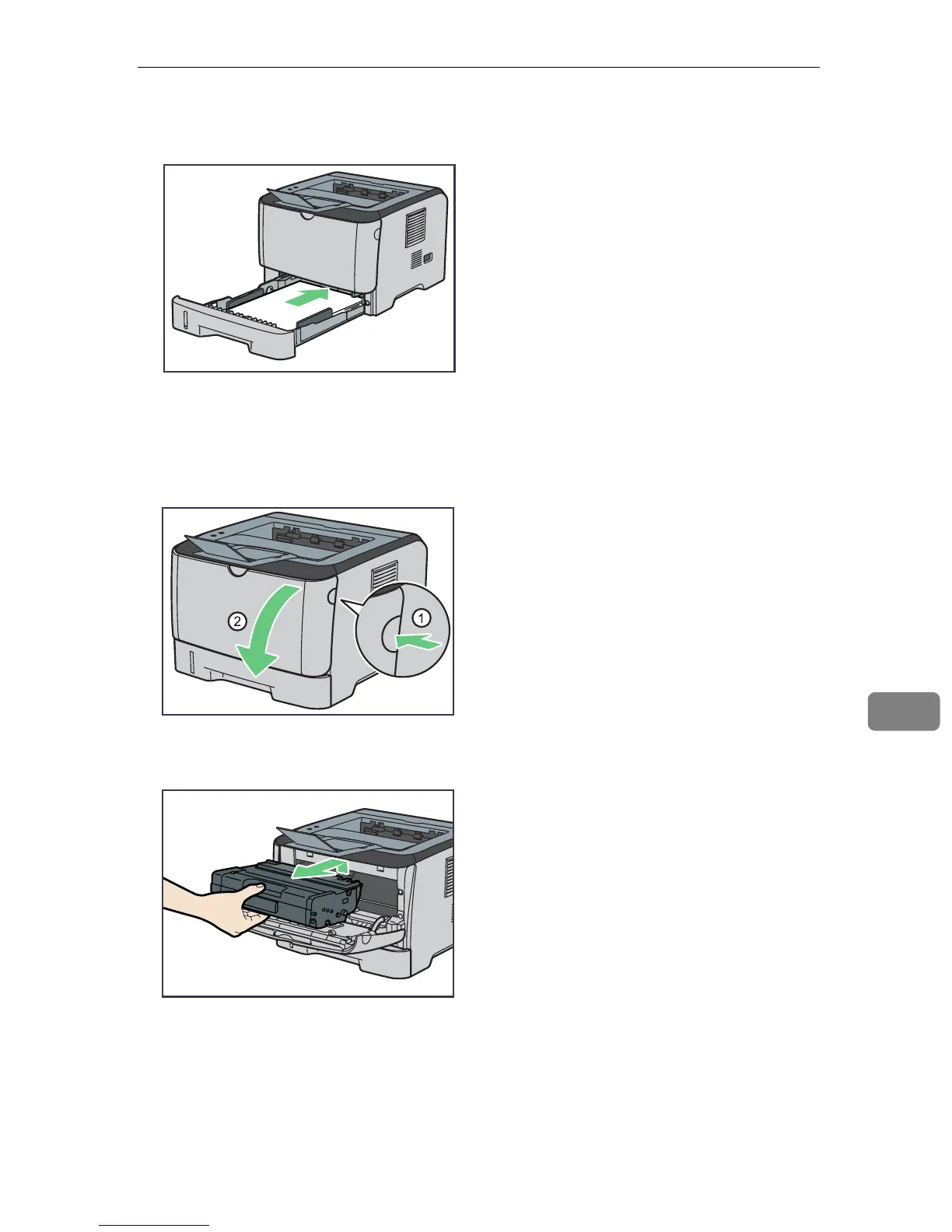 2

1