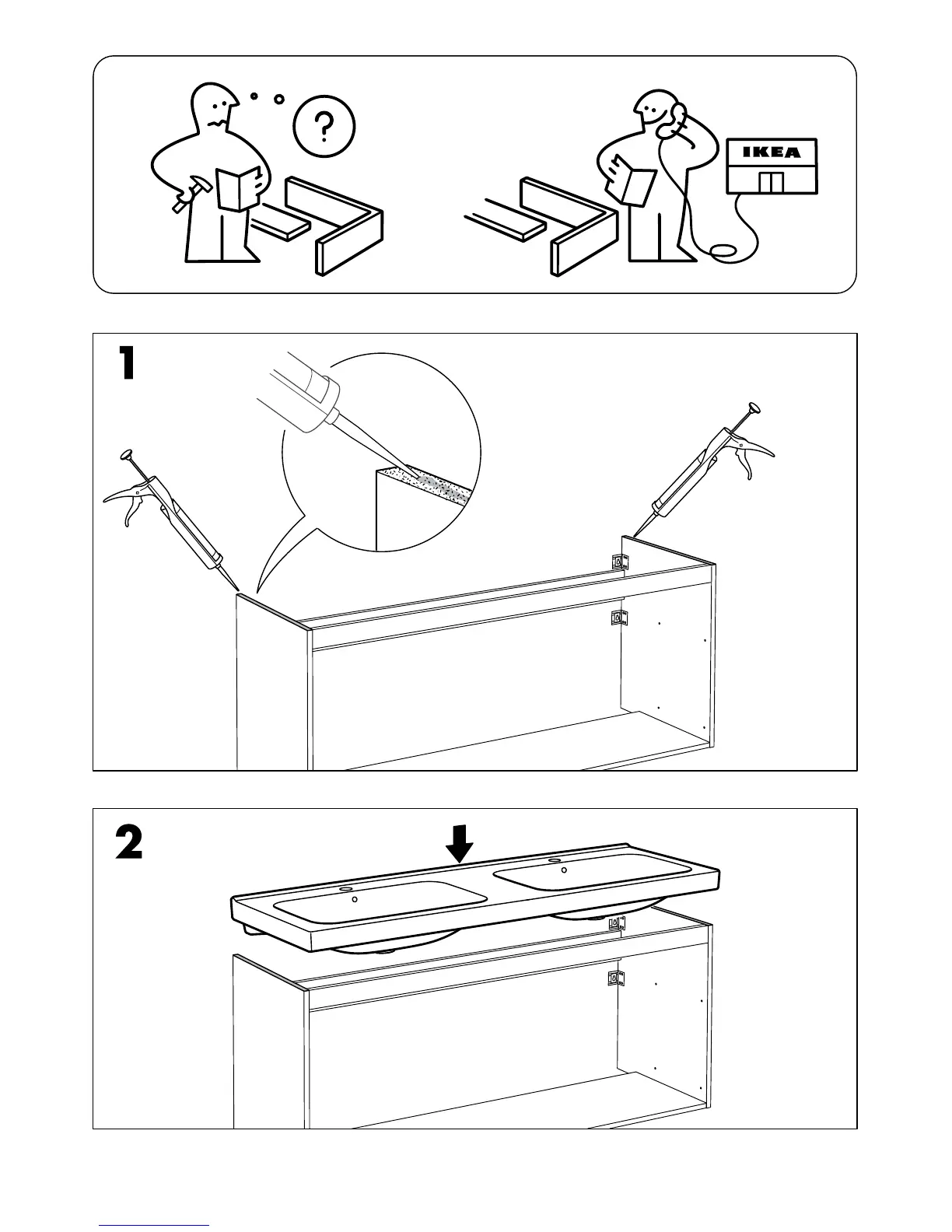 ?

IKEA

1

2