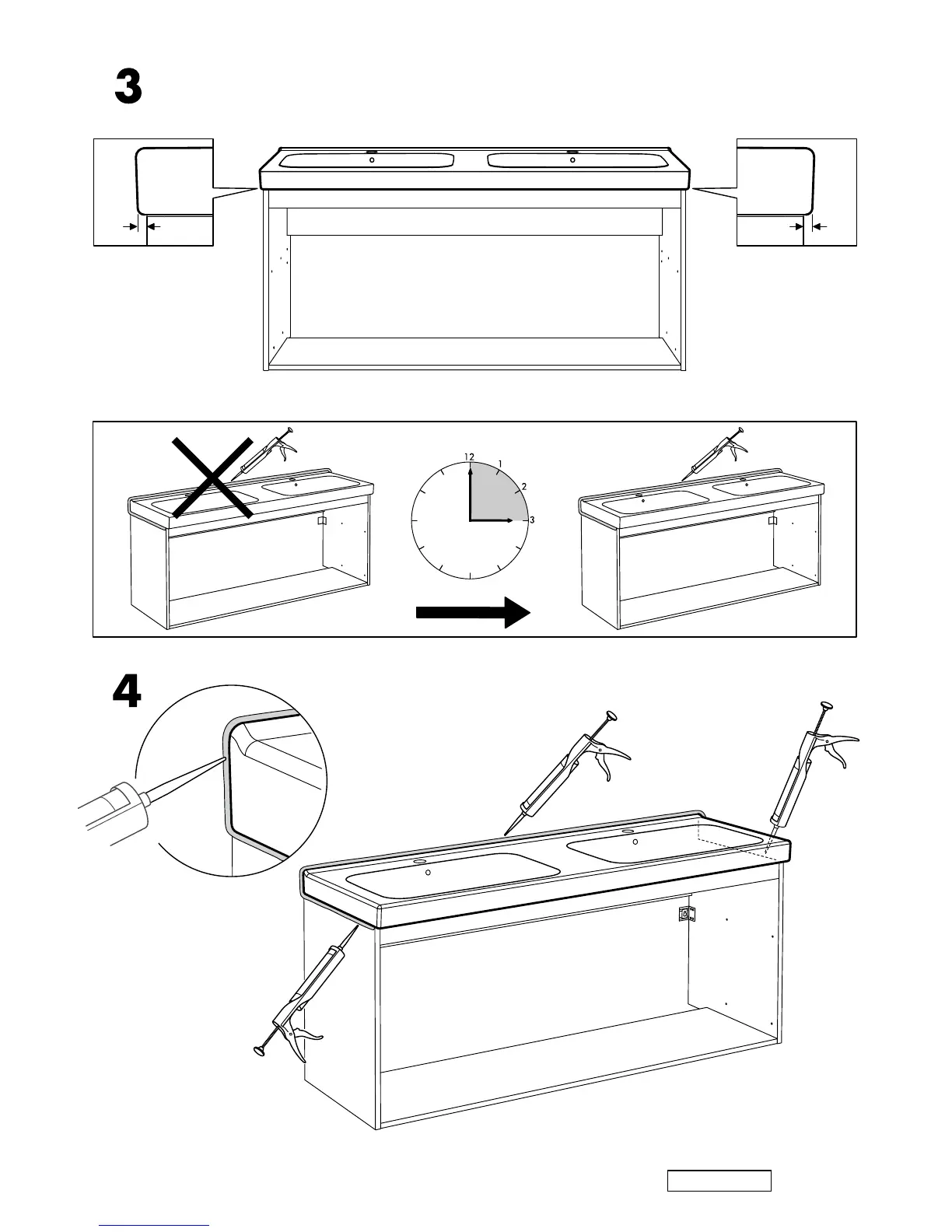 3

12
1
2
3

4