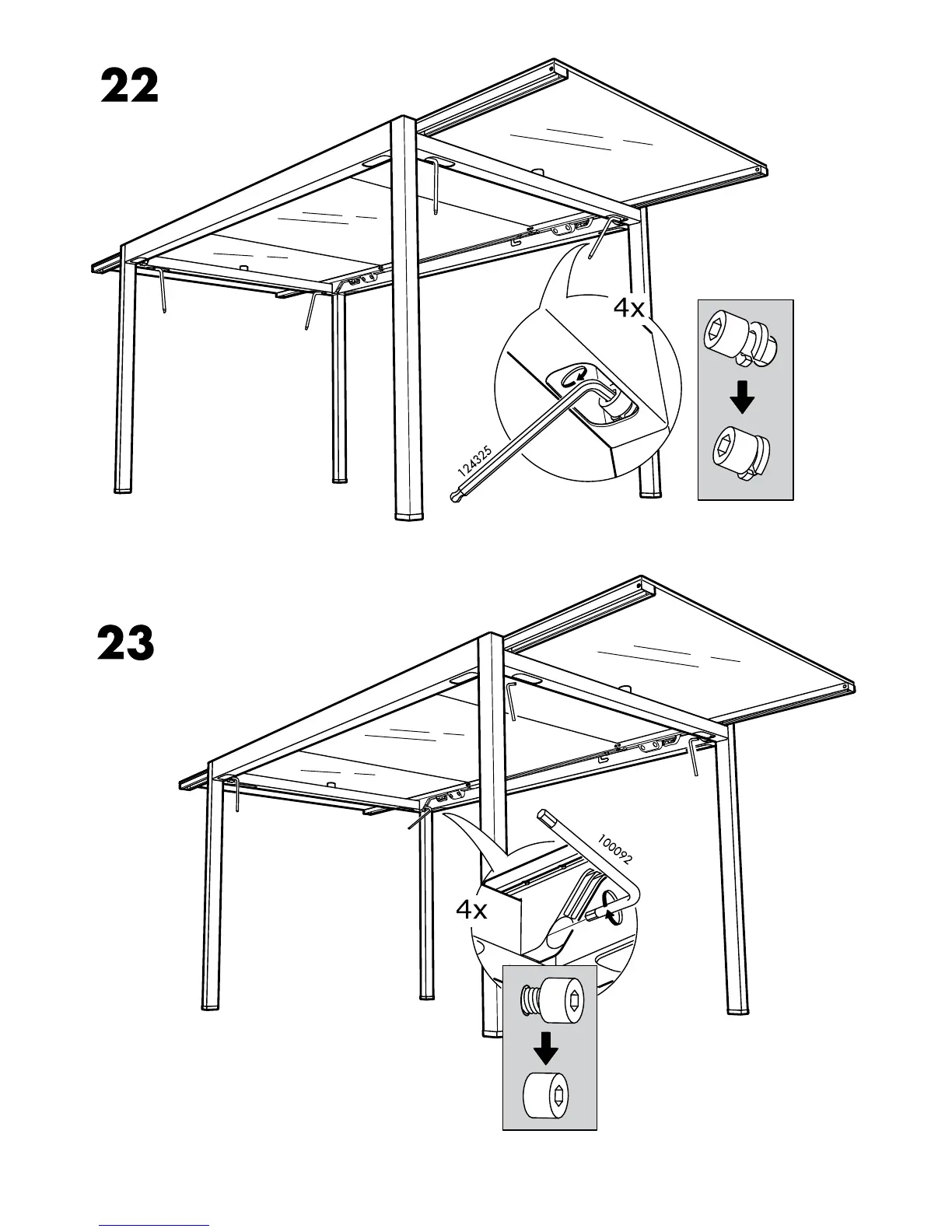 22

4x

124325

23

100092

4x