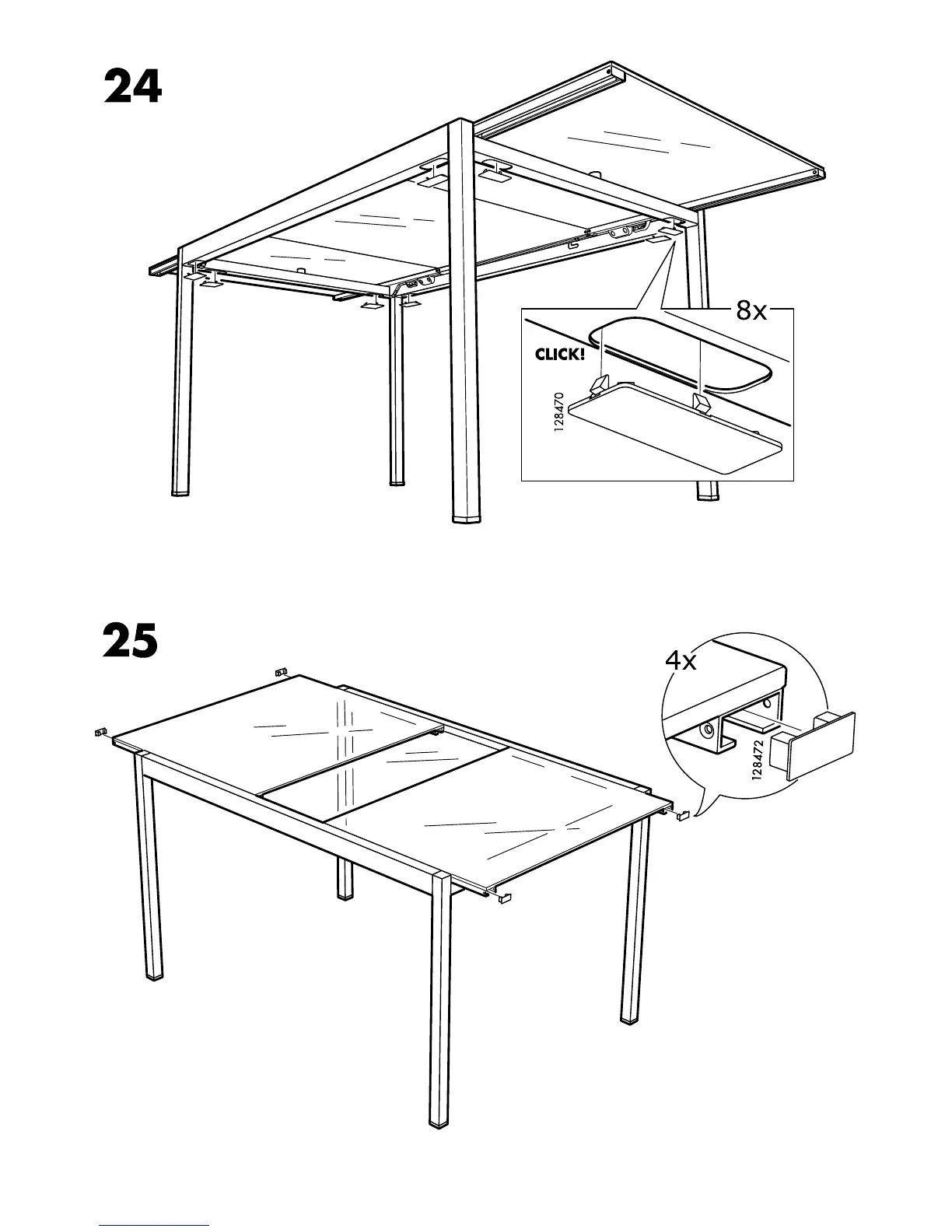 24

8x

CLICK!

128470

25

4x

128472