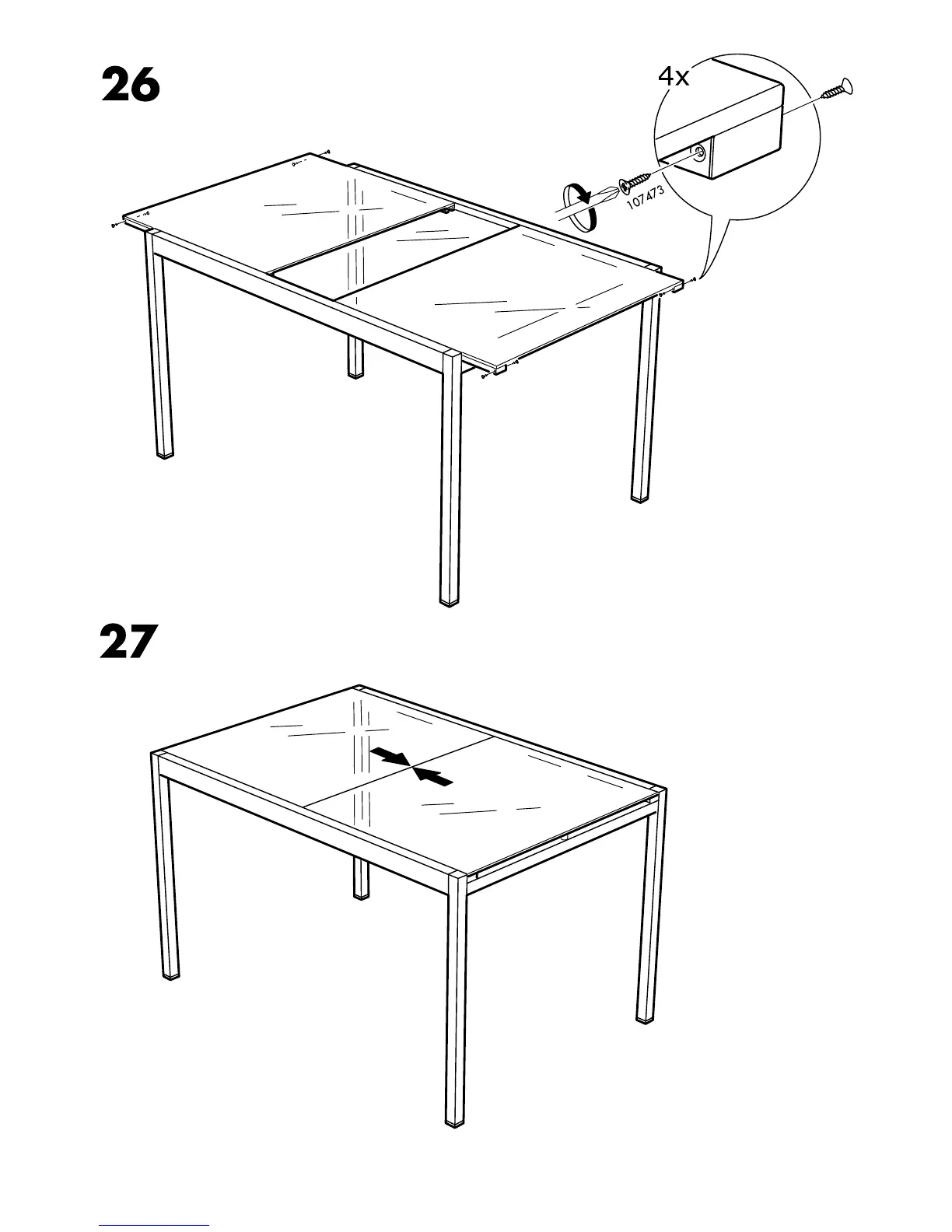 26

4x

107473

27