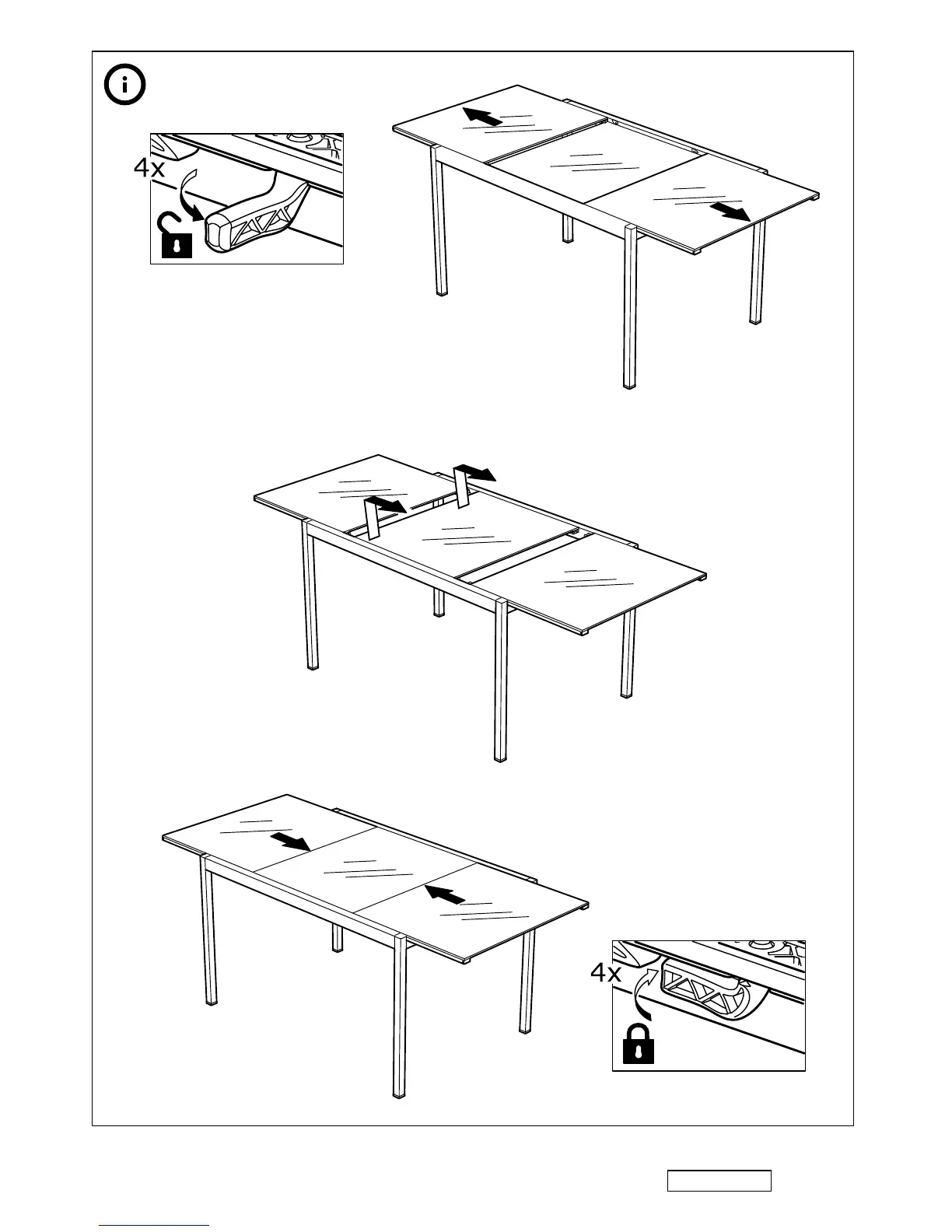 4x

4x