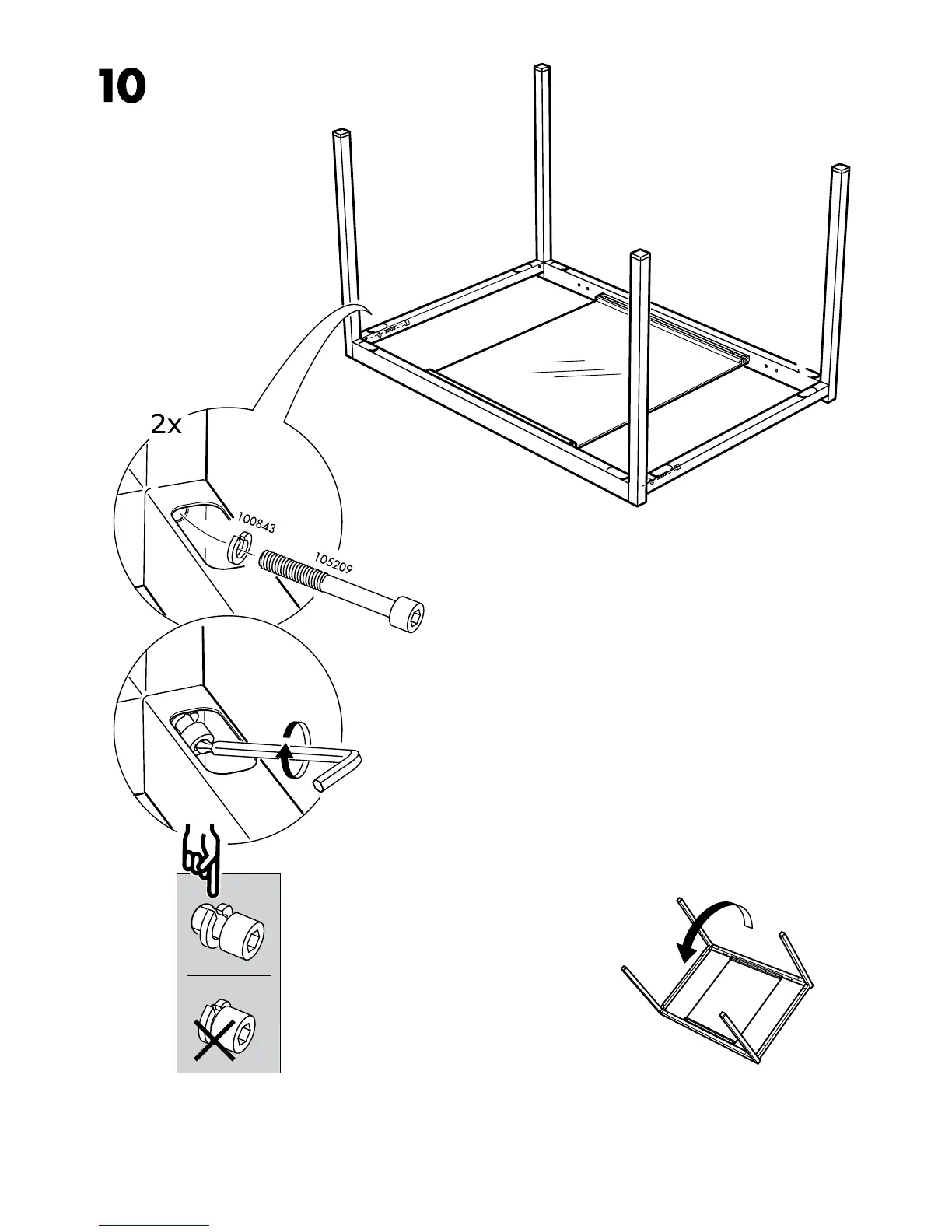 10

2x

100843

105209