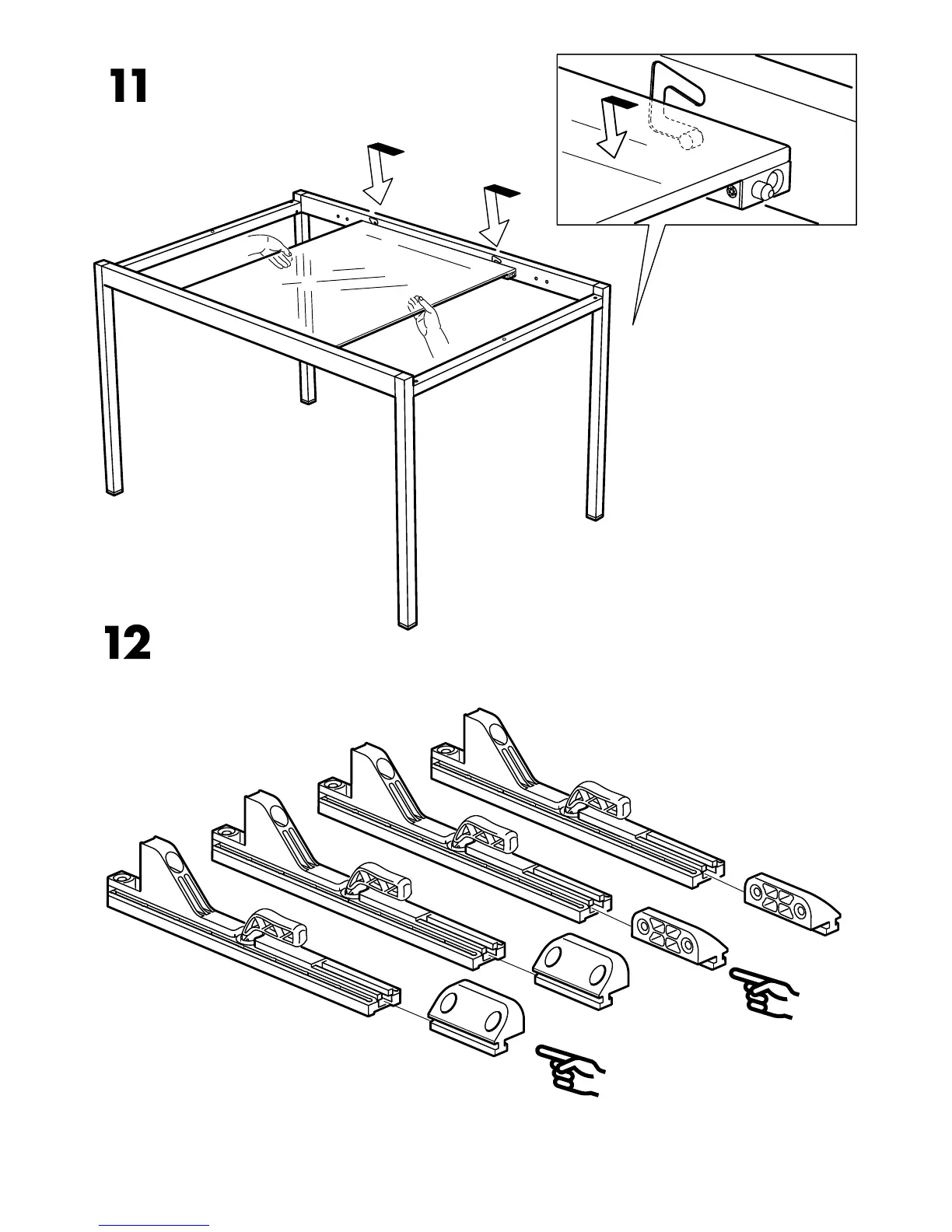 11

12