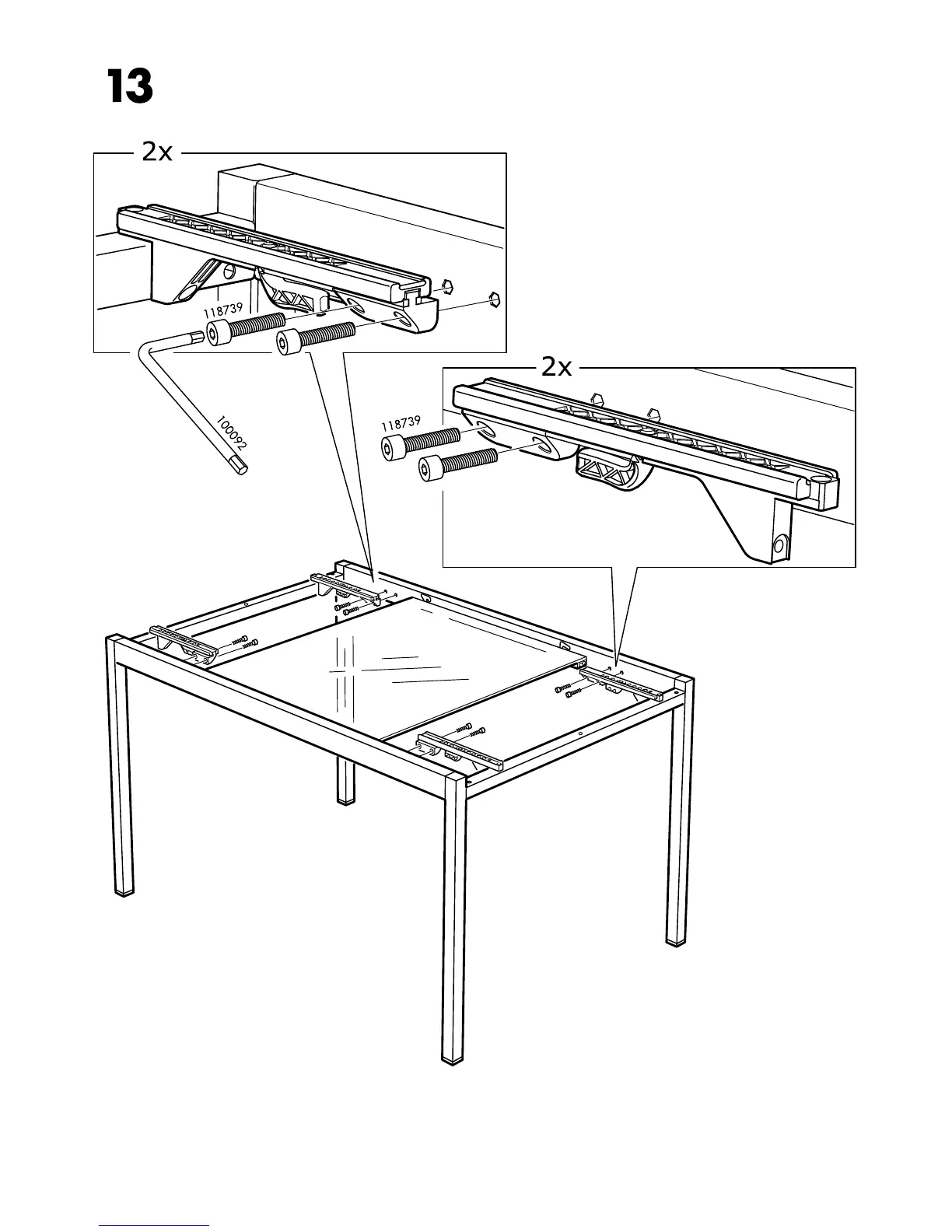 13

2x

118739

100092

2x

118739