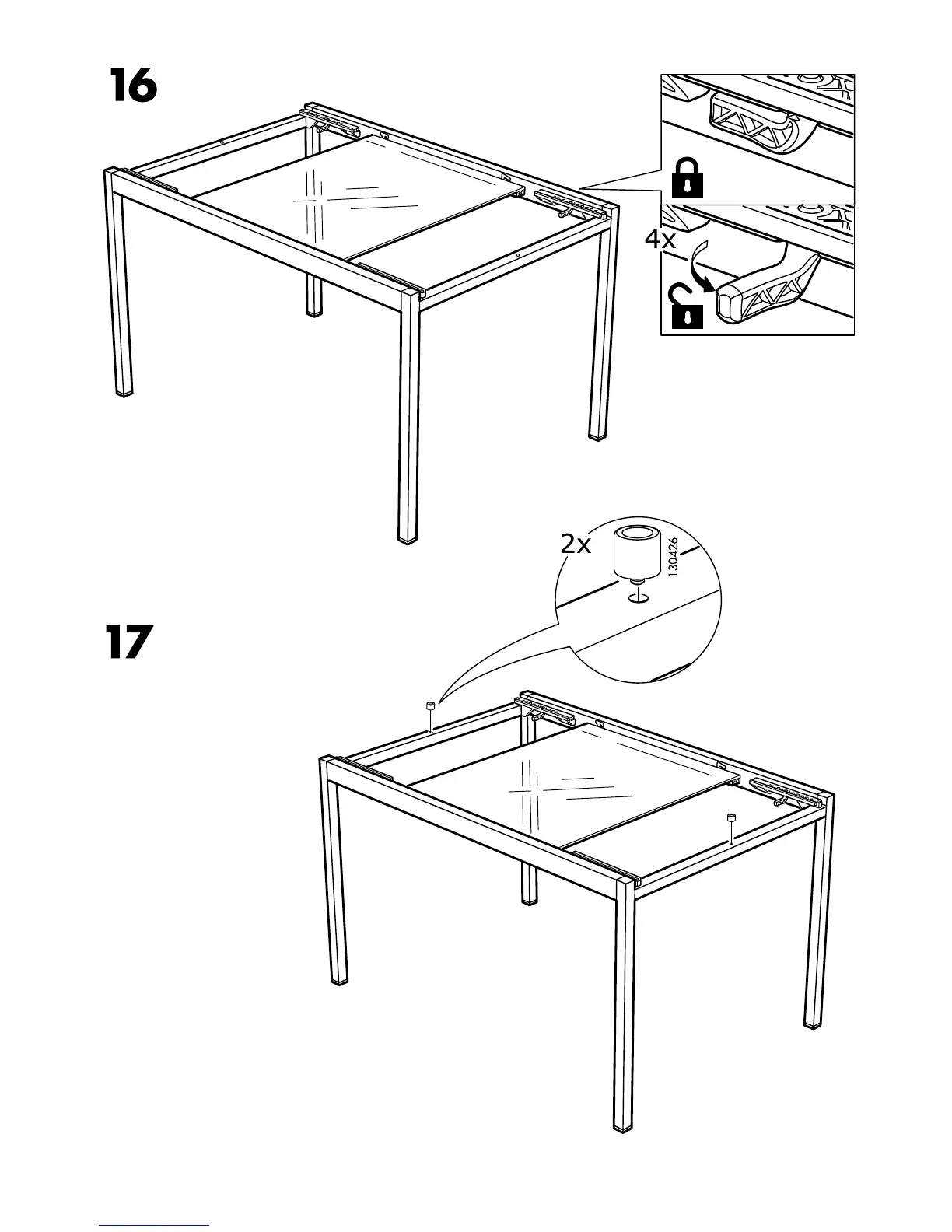 16

4x

2x

130426

17