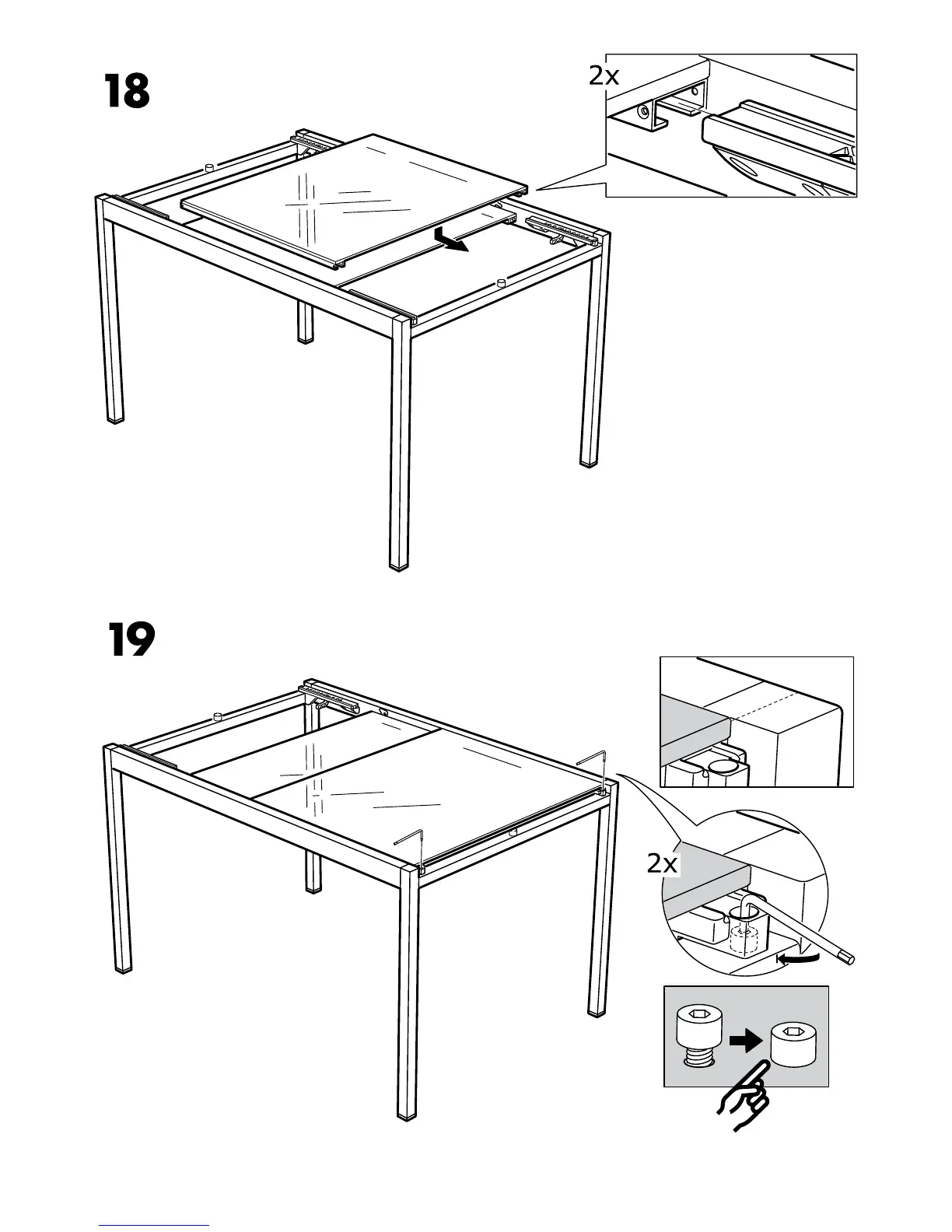 18

2x

19

2x