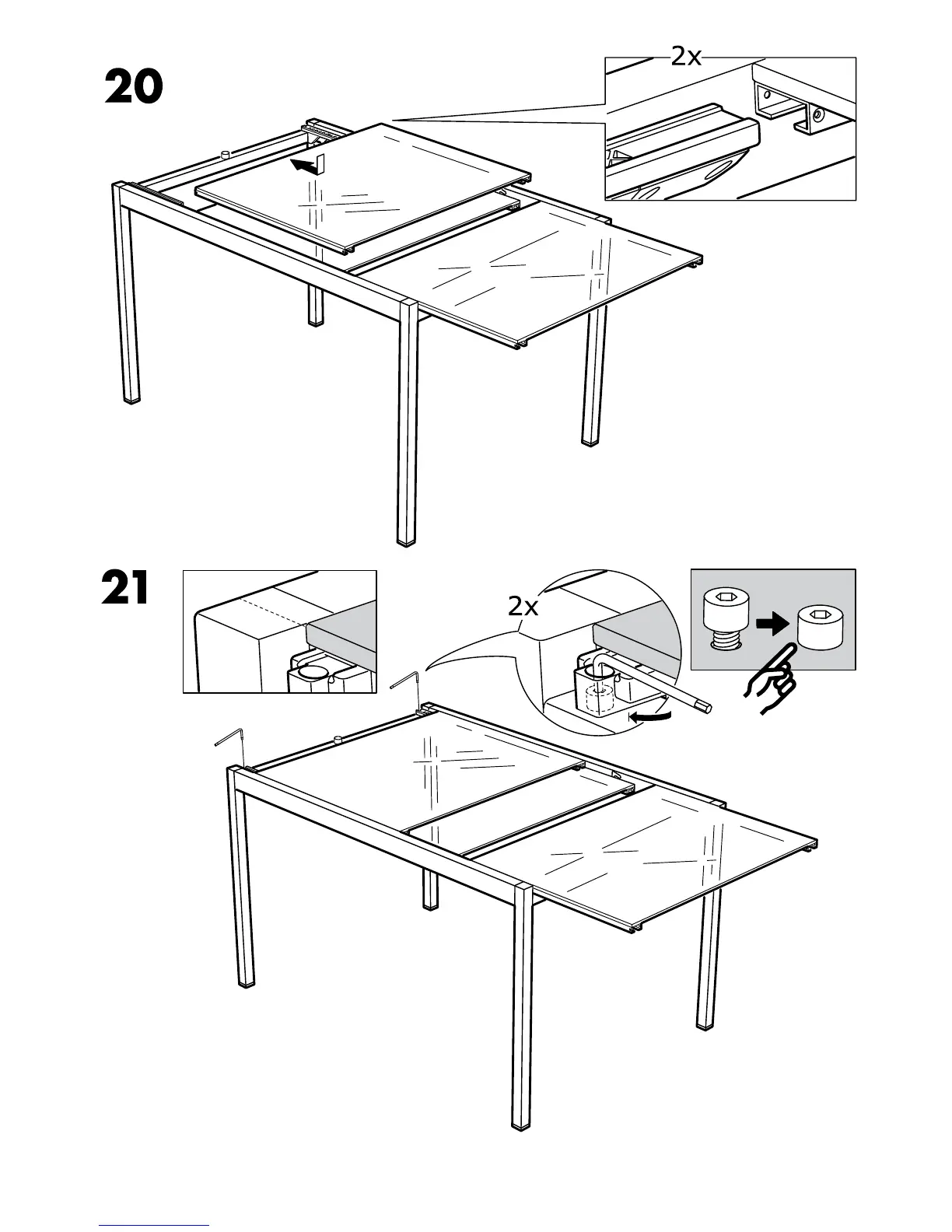 20

2x

21

2x