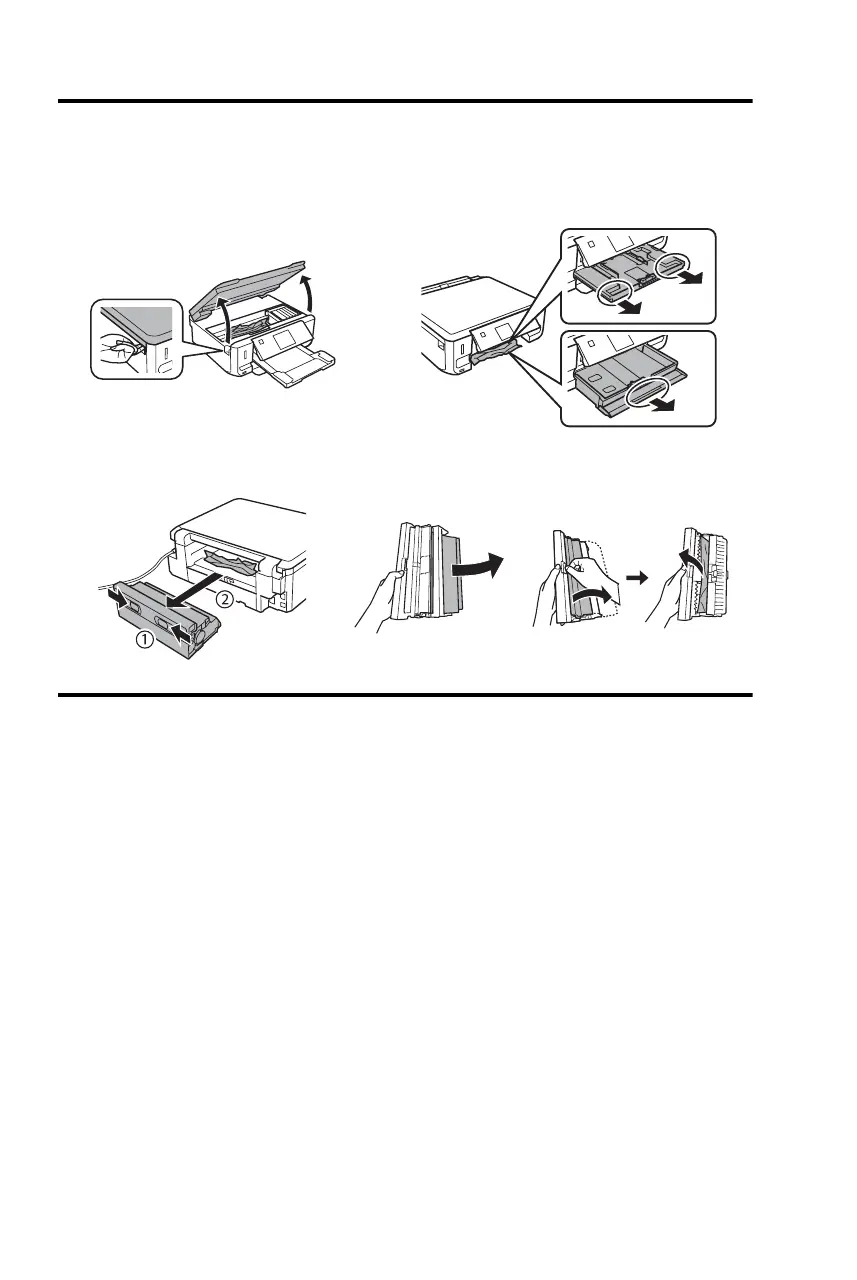 ①
②