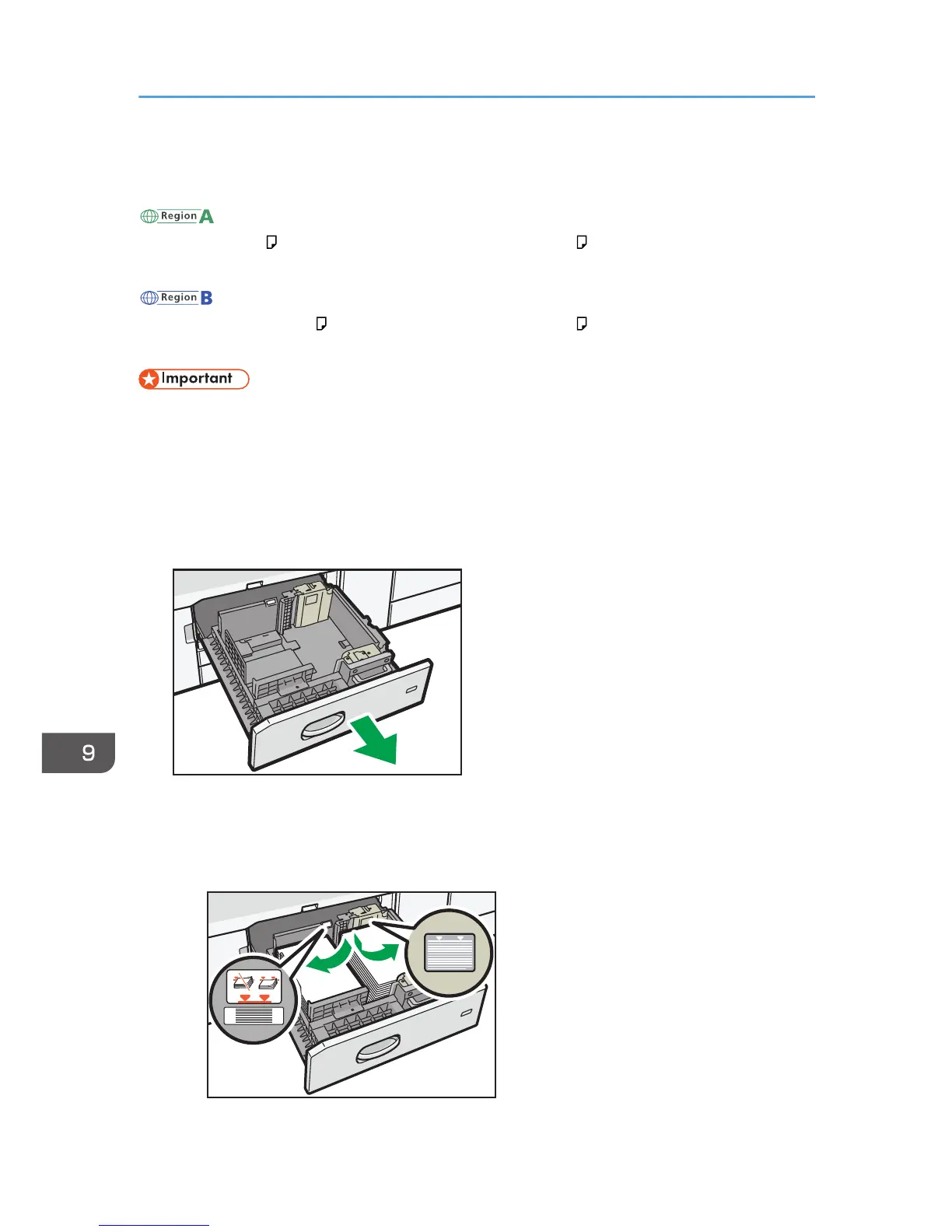 Region A

Region B

Important

9