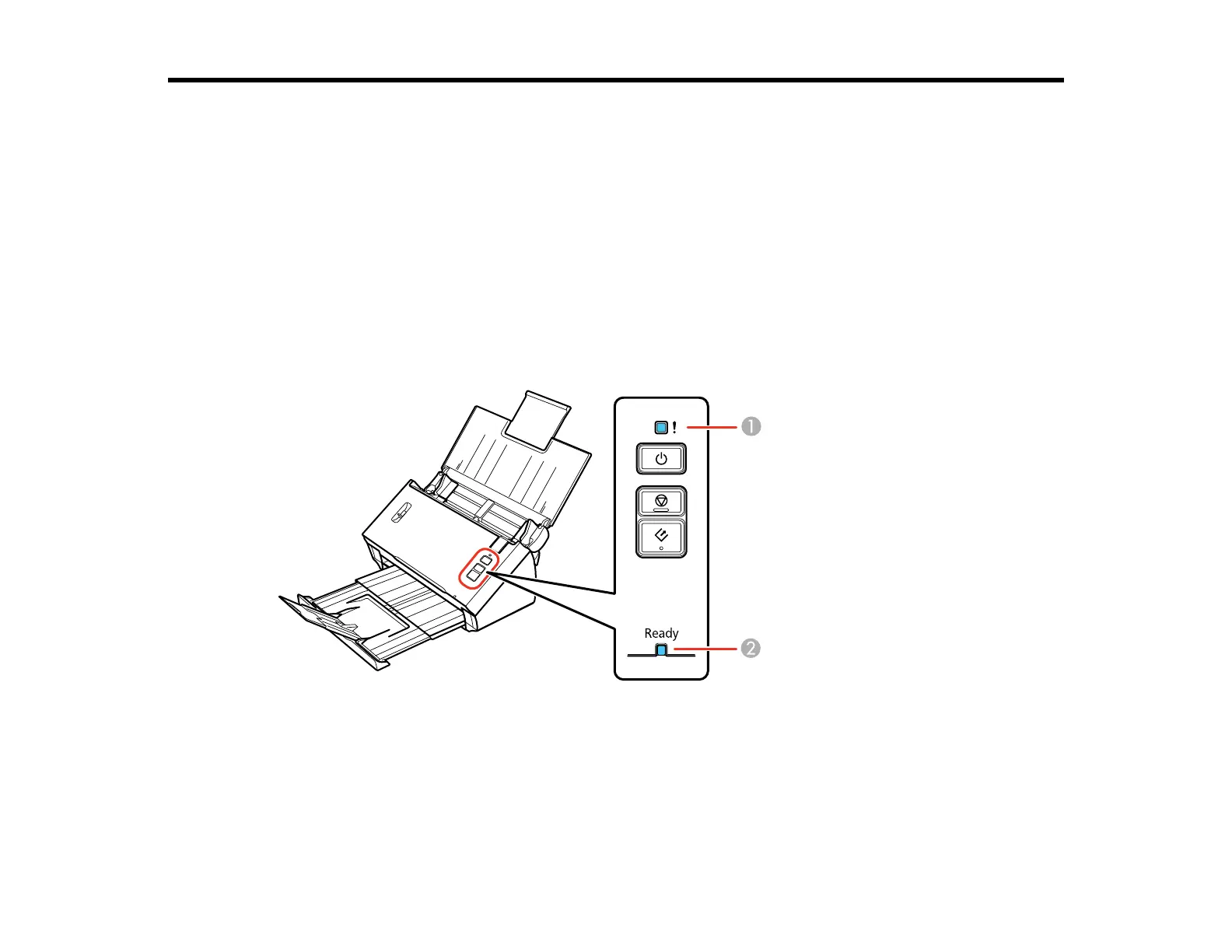 !

1

Ready

2