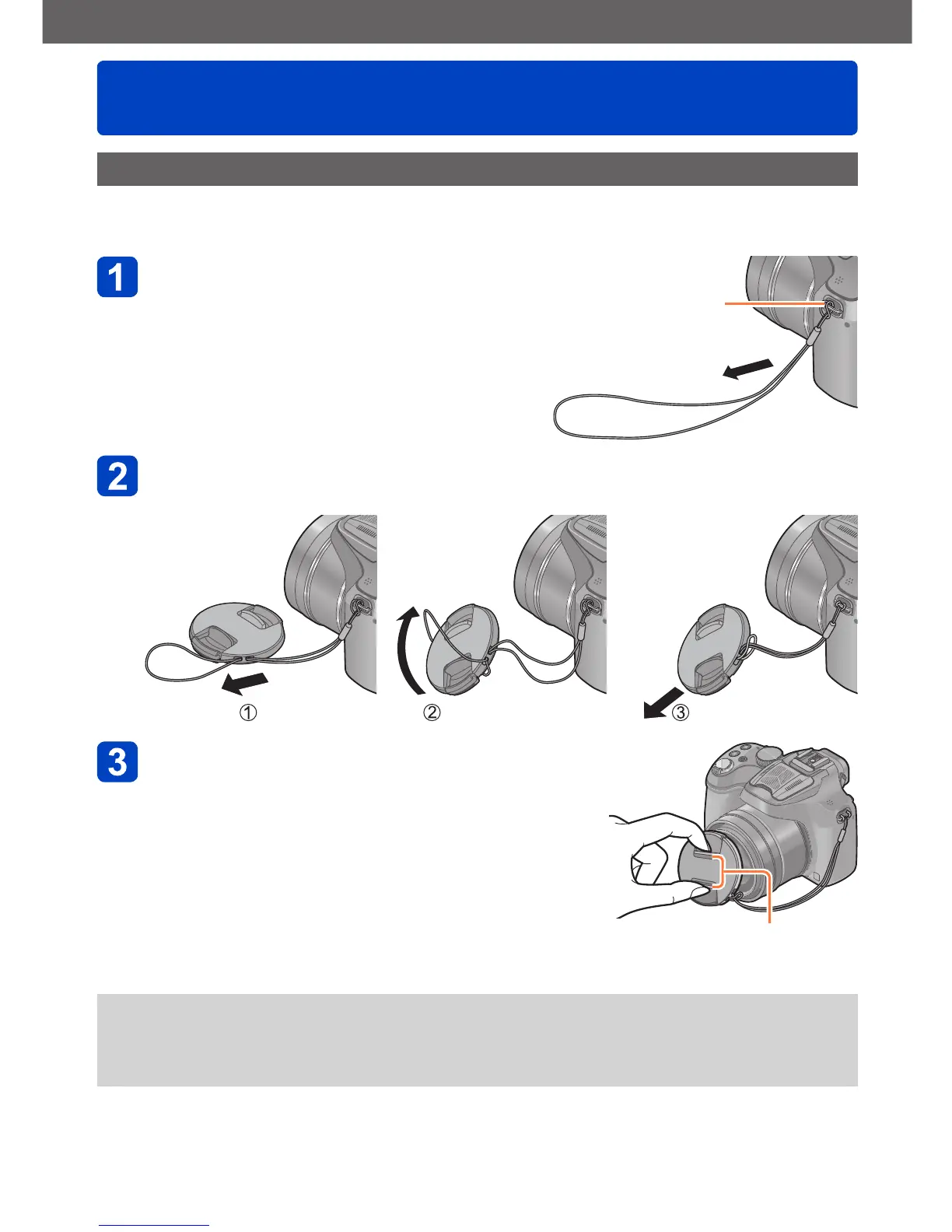 1

2

①

②

③

3