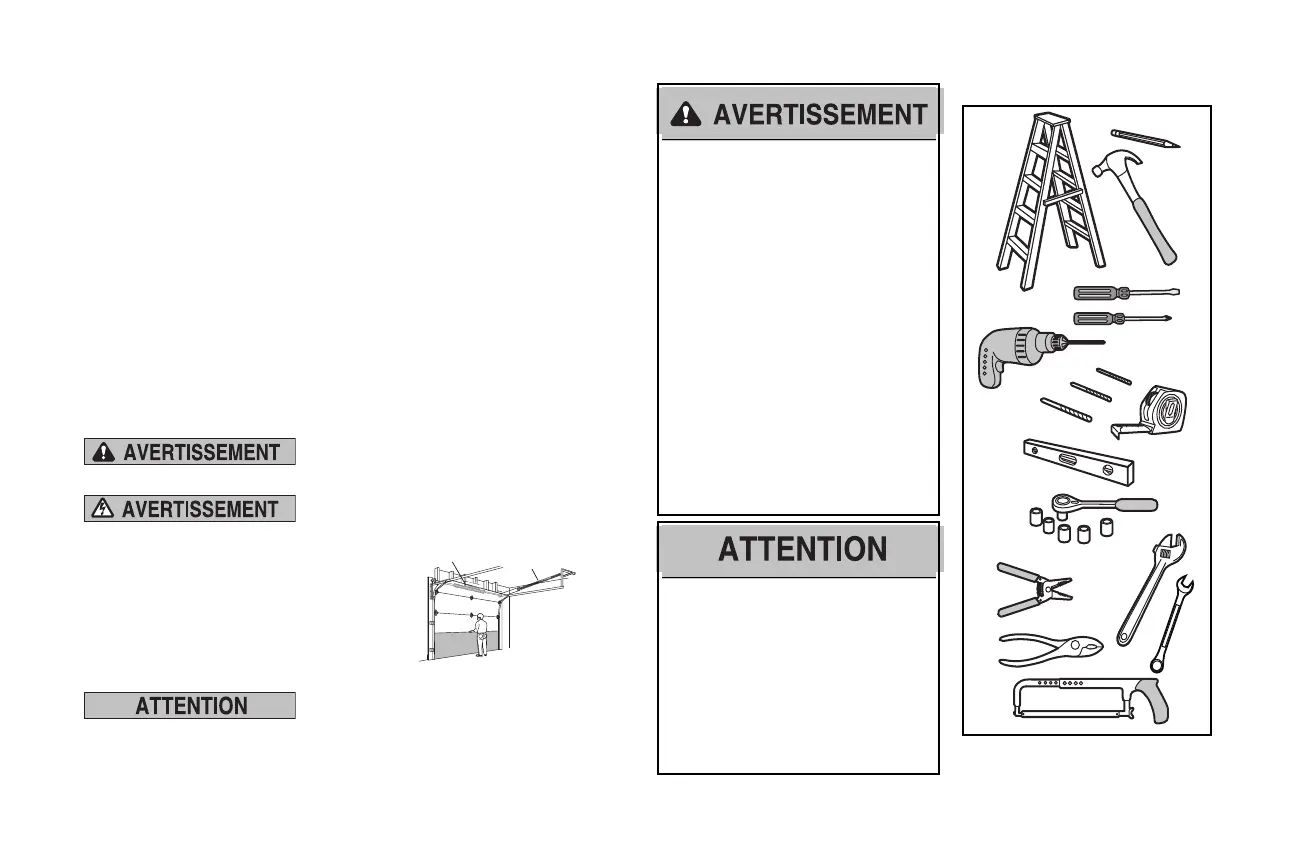 AVERTISSEMENT

AVERTISSEMENT

ATTENTION

AVERTISSEMENT

ATTENTION