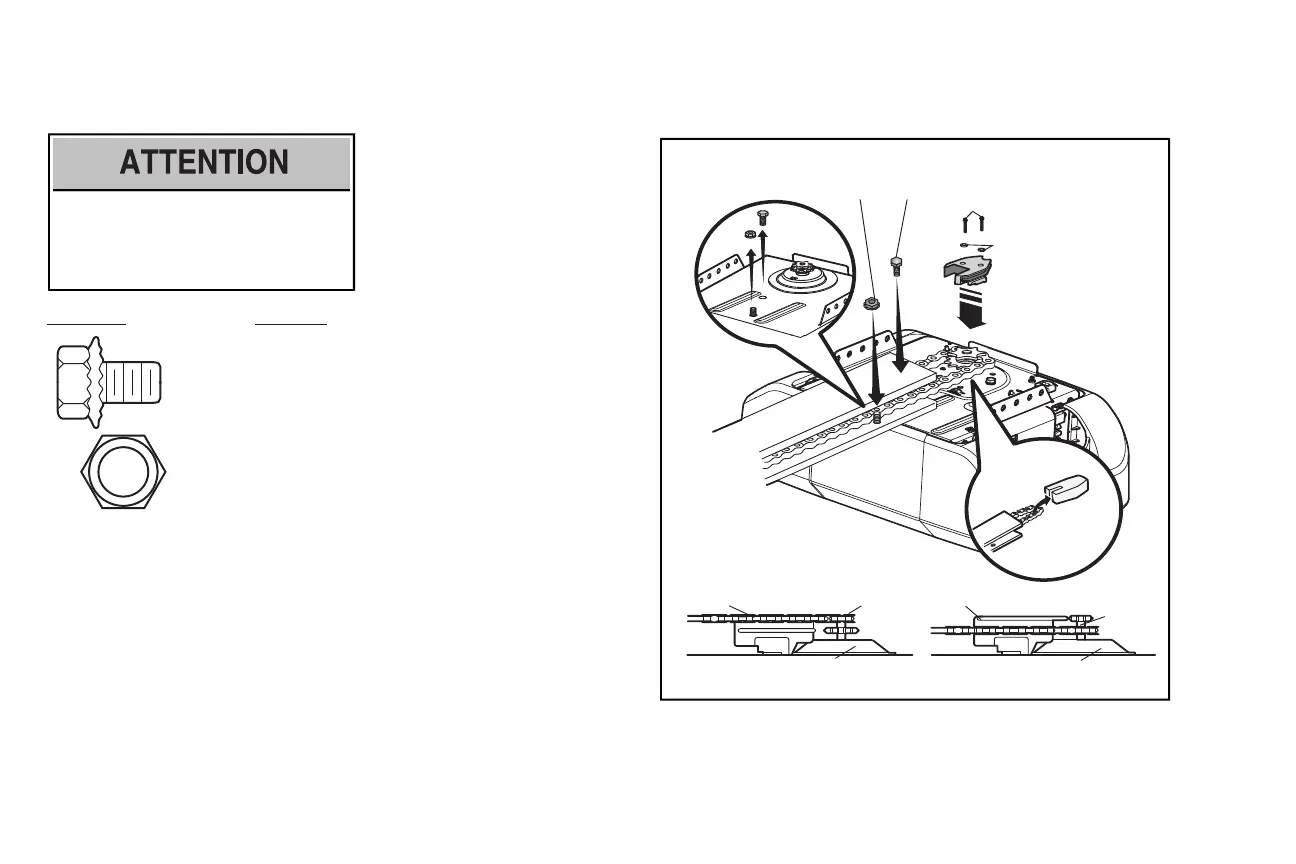 ATTENTION