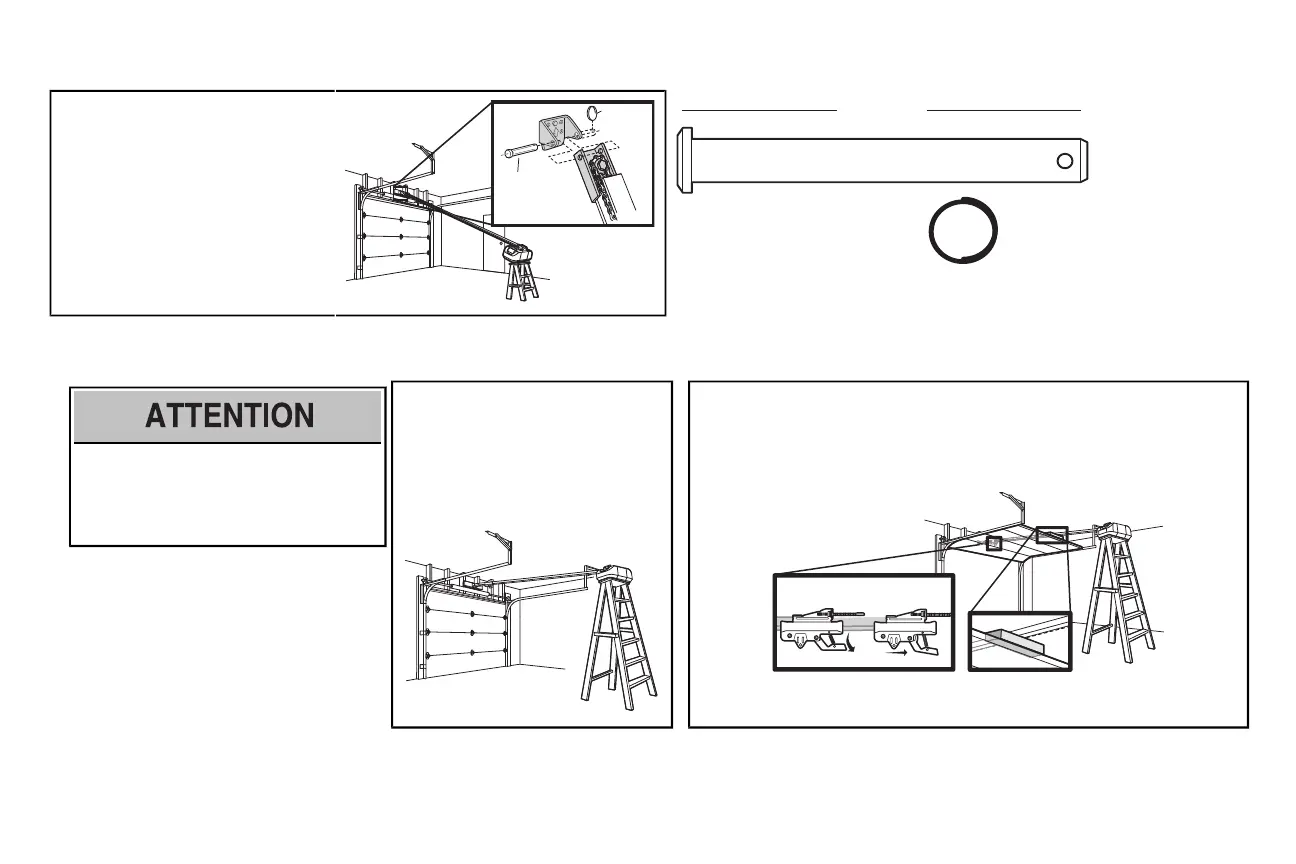 ATTENTION